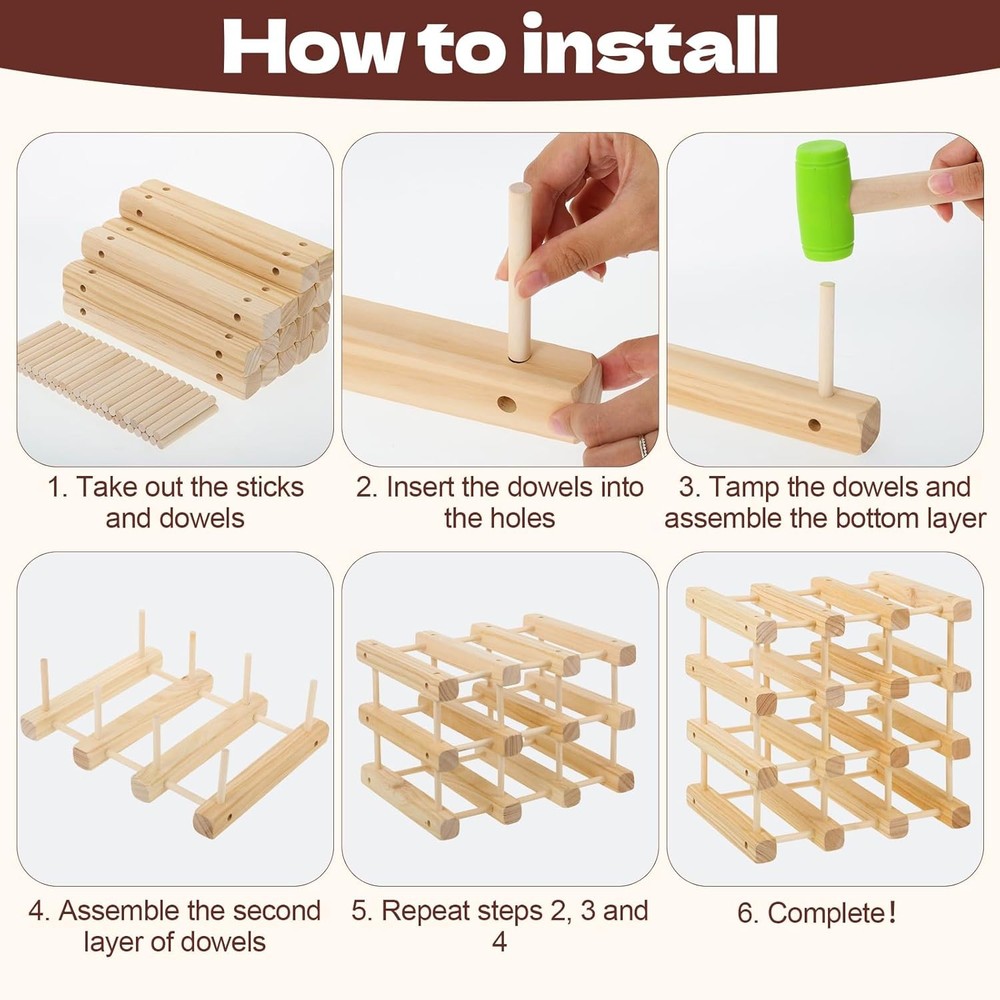 How to install

1. Take out the sticks and dowels

2. Insert the dowels into the holes

3. Tamp the dowels and assemble the bottom layer

4. Assemble the second layer of dowels

5. Repeat steps 2, 3 and 4

6. Complete!