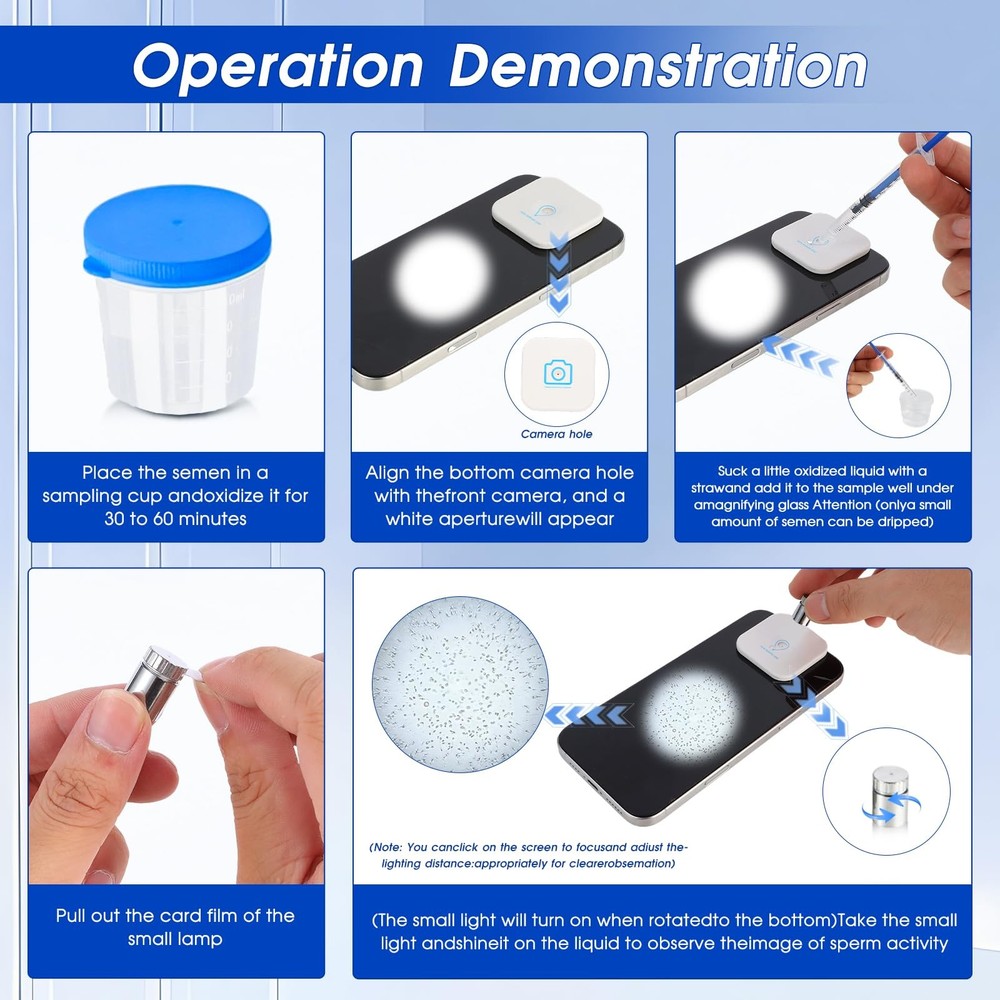 Operation Demonstration

Place the semen in a sampling cup andoxidize it for 30 to 60 minutes

Camera hole

Align the bottom camera hole with thefront camera, and a white aperturewill appear

Suck a little oxidized liquid with a strawand add it to the sample well under amagnifying glass Attention (onlya small amount of semen can be dripped)

Pull out the card film of the small lamp

(Note: You canclick on the screen to focusand adiust the-lighting distance:appropriately for clearerobsemation)

(The small light will turn on when rotatedto the bottom)Take the small light andshineit on the liquid to observe theimage of sperm activity