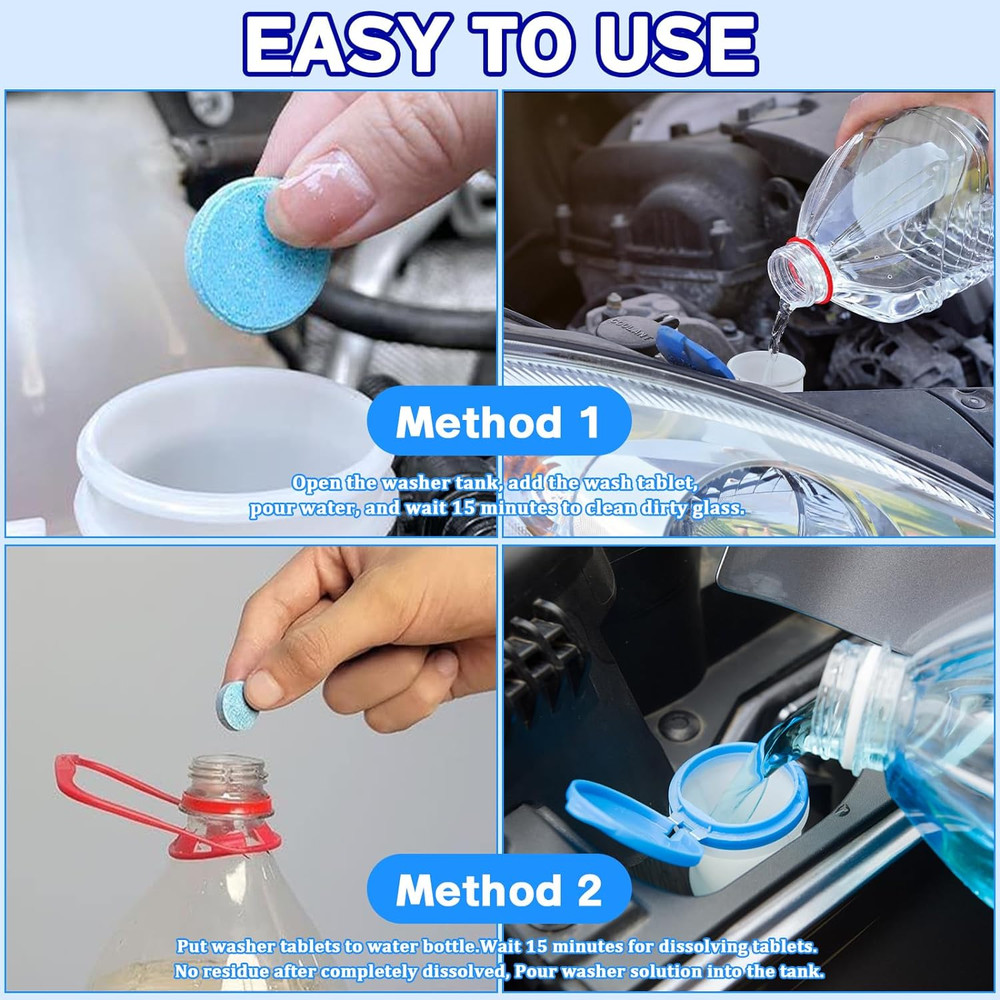 EASY TO USE

Method 1

Open the washer tank, add the wash tablet, pour water, and wait 15 minutes to clean dirty glass.

Method 2

Put washer tablets to water bottle.Wait 15 minutes for dissolving tablets. No residue after completely dissolved, Pour washer solution into the tank.