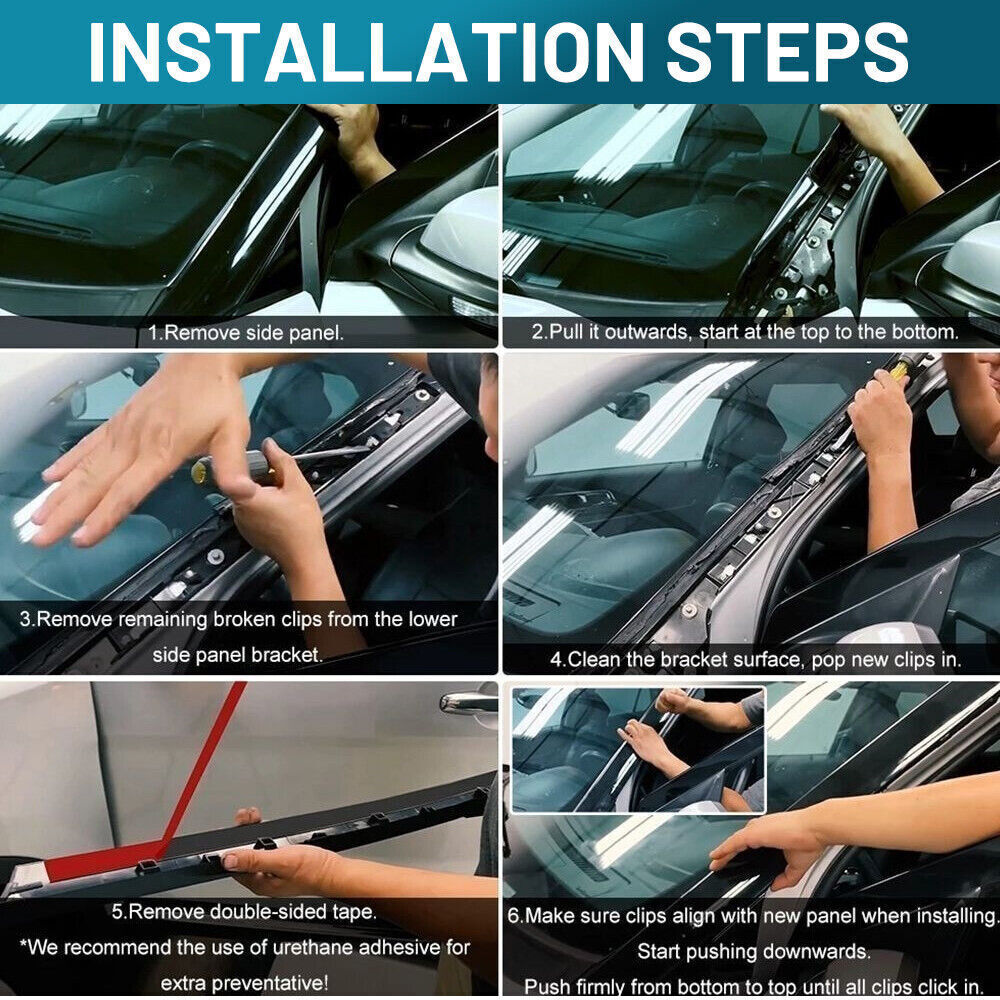 INSTALLATION STEPS

1.Remove side panel.

2.Pull it outwards, start at the top to the bottom.

3.Remove remaining broken clips from the lower side panel bracket.

4.Clean the bracket surface, pop new clips in.

5.Remove double-sided tape.
*We recommend the use of urethane adhesive for extra preventative!

6.Make sure clips align with new panel when installing.
Start pushing downwards.
Push firmly from bottom to top until all clips click in.