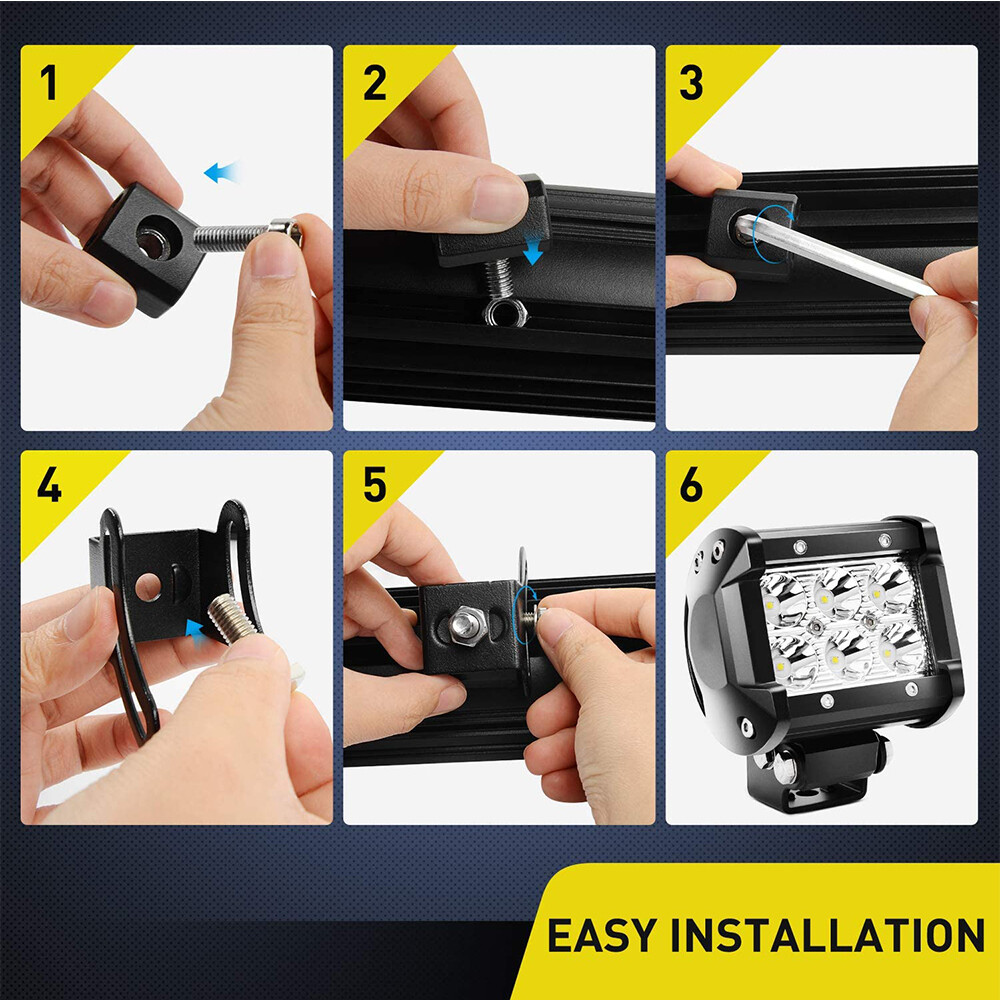 1

2

3

4

5

6

EASY INSTALLATION