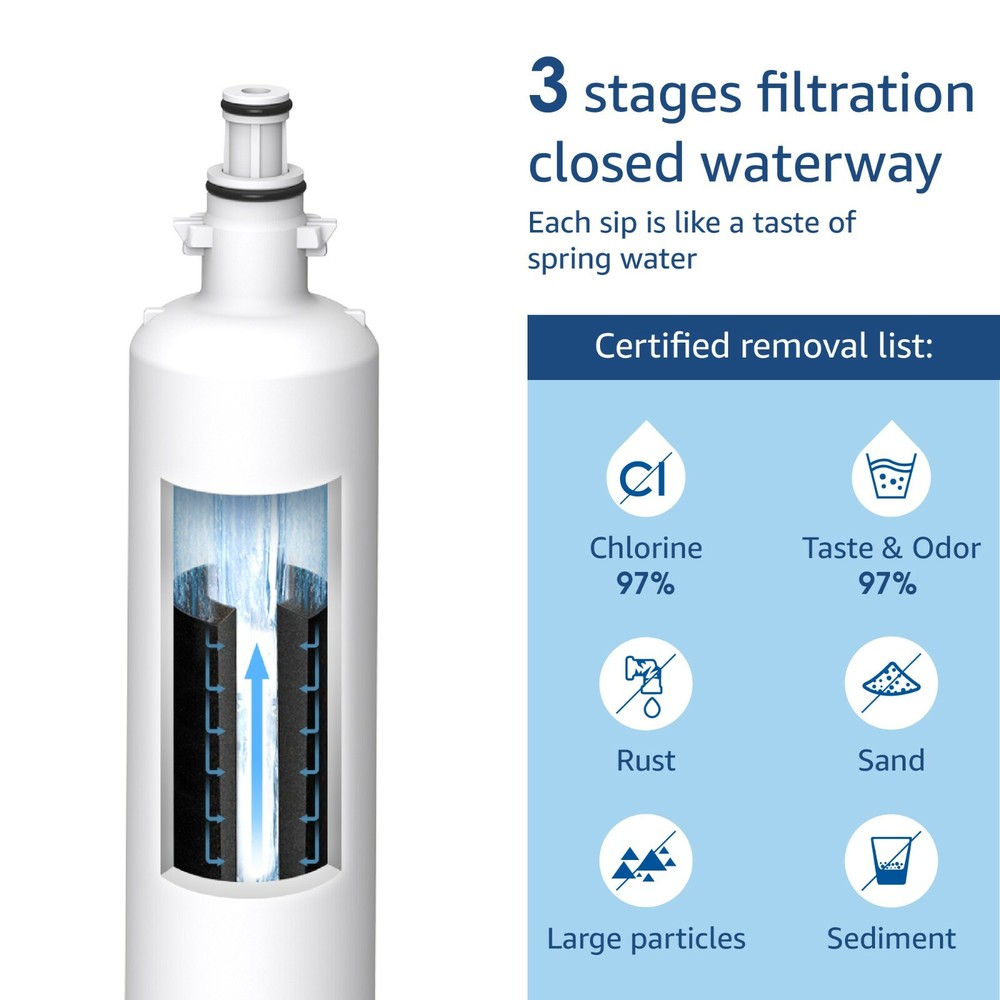 3 stages filtration closed waterway

Each sip is like a taste of spring water

Certified removal list:

Cl

Chlorine
97%

Taste & Odor
97%

Rust

Sand

Large particles

Sediment