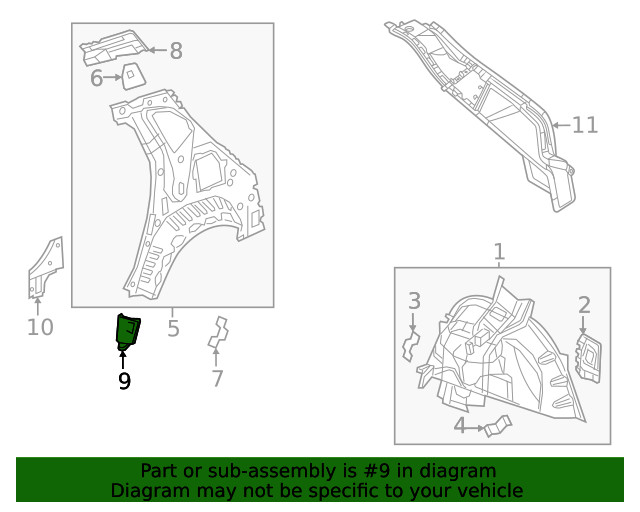 8
6
11
1
3
2
10
5
9
7
4

Part or sub-assembly is #9 in diagram
Diagram may not be specific to your vehicle