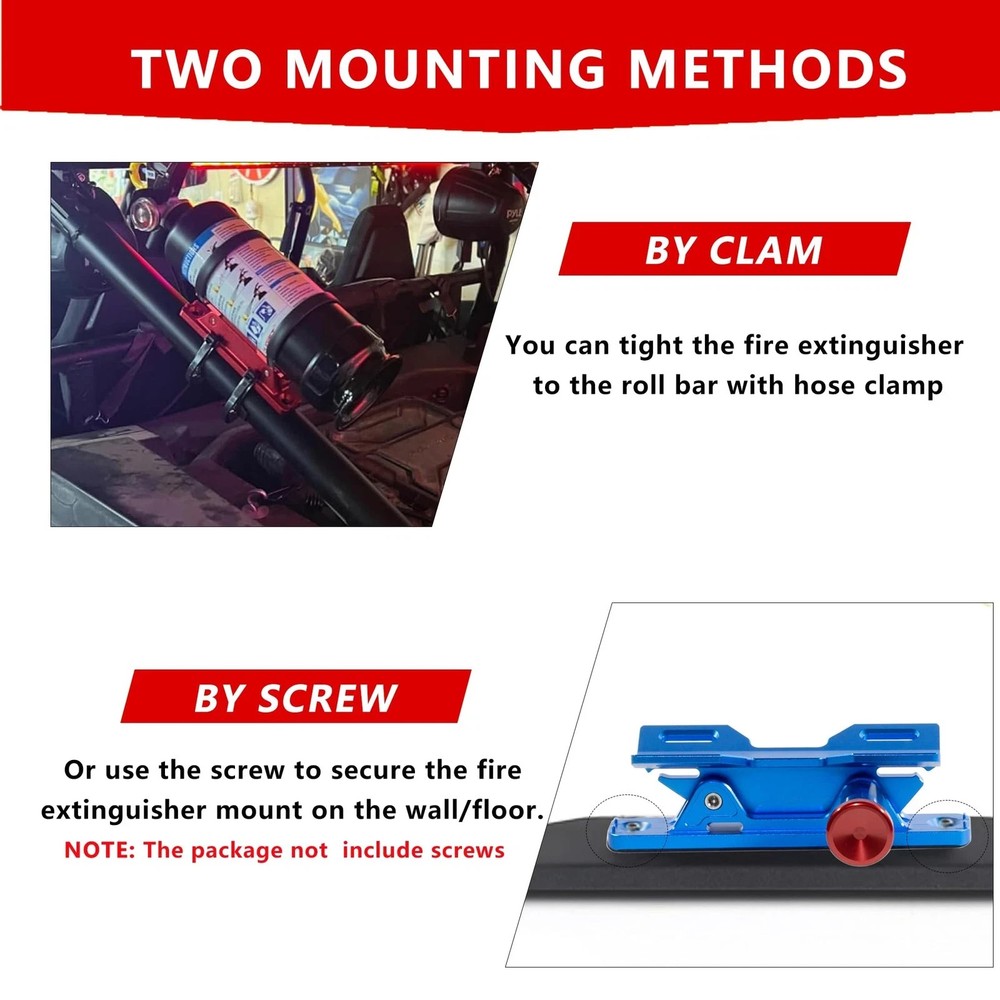 TWO MOUNTING METHODS

BY CLAM

You can tight the fire extinguisher to the roll bar with hose clamp

BY SCREW

Or use the screw to secure the fire extinguisher mount on the wall/floor.

NOTE: The package not include screws