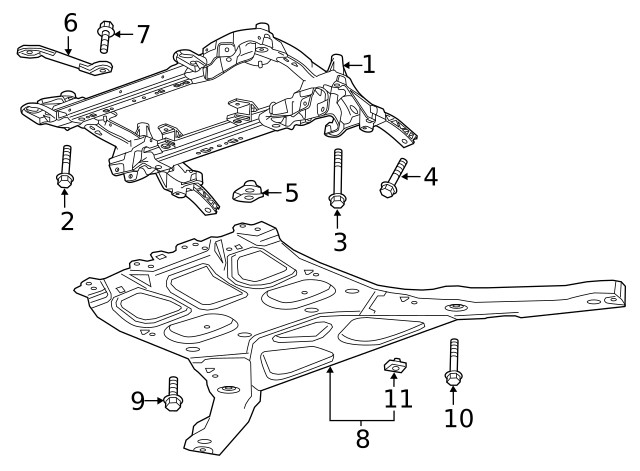 6
7
1
2
5
3
4
9
11
10
8