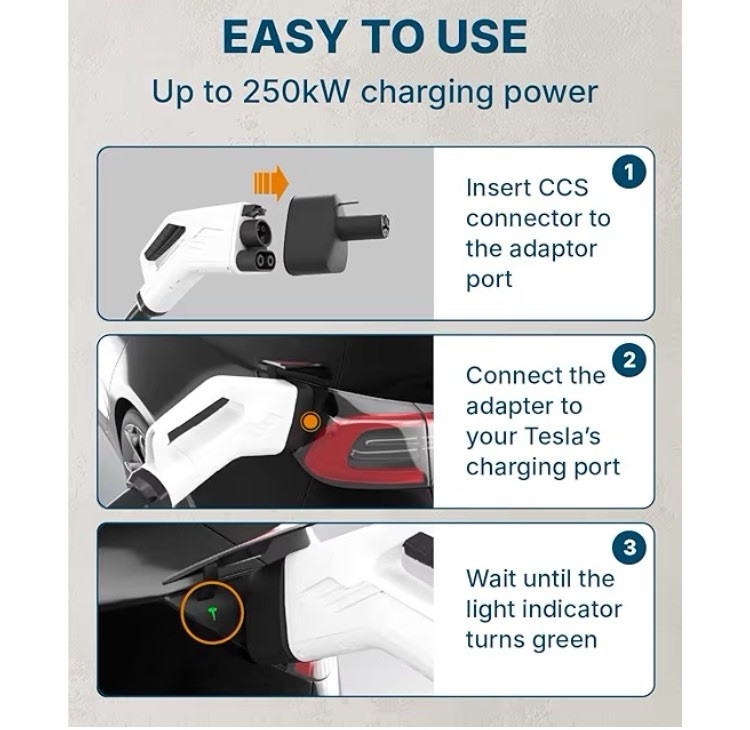 EASY TO USE

Up to 250kW charging power

1

Insert CCS connector to the adaptor port

2

Connect the adapter to your Tesla's charging port

3

Wait until the light indicator turns green