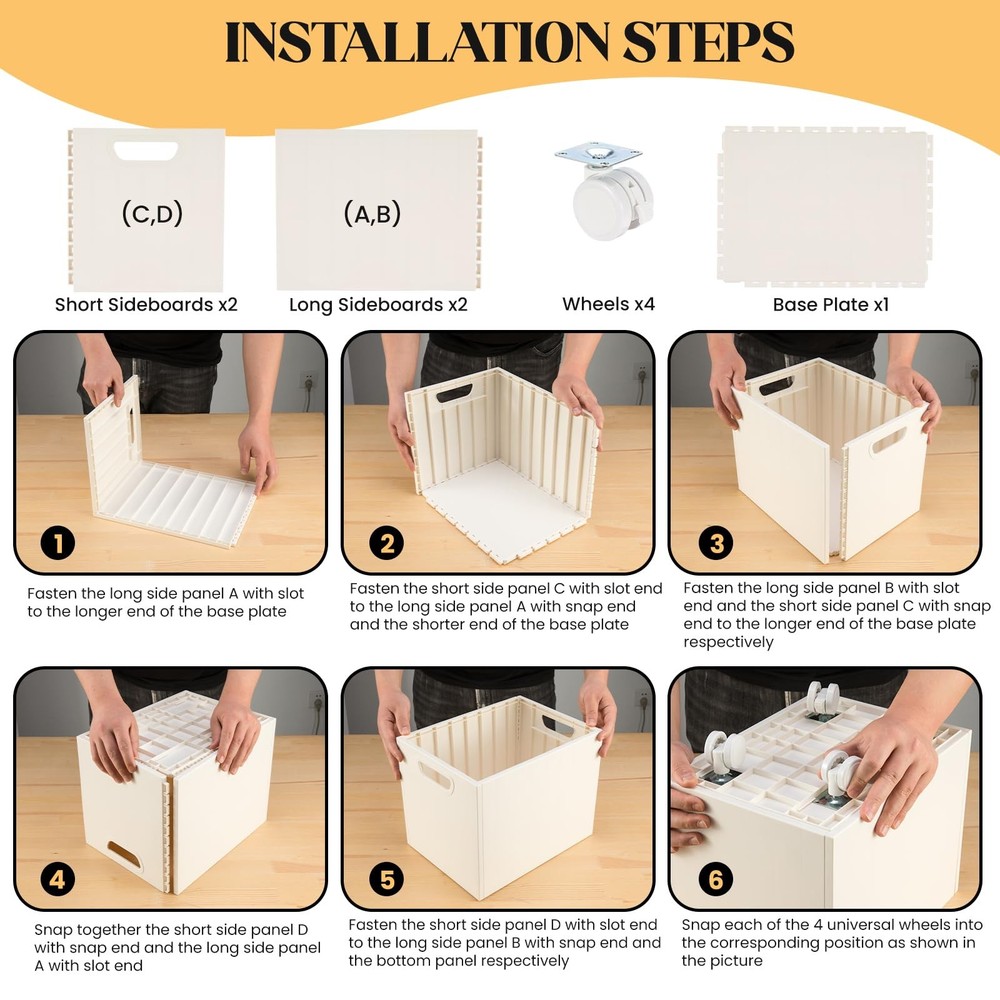 INSTALLATION STEPS

(C,D)

Short Sideboards x2

(A,B)

Long Sideboards x2

Wheels x4

Base Plate x1

1

Fasten the long side panel A with slot to the longer end of the base plate

2

Fasten the short side panel C with slot end to the long side panel A with snap end and the shorter end of the base plate

3

Fasten the long side panel B with slot end and the short side panel C with snap end to the longer end of the base plate respectively

4

Snap together the short side panel D with snap end and the long side panel A with slot end

5

Fasten the short side panel D with slot end to the long side panel B with snap end and the bottom panel respectively

6

Snap each of the 4 universal wheels into the corresponding position as shown in the picture