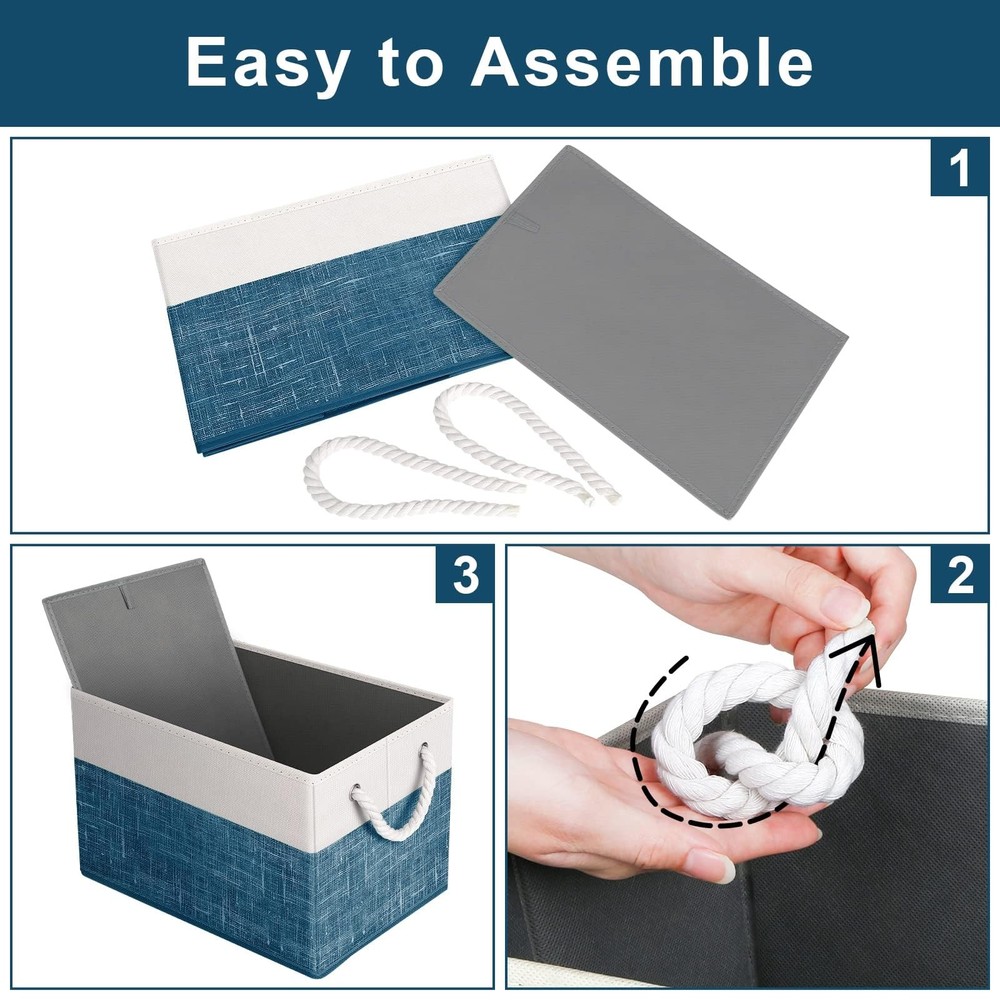 Easy to Assemble

1

3

2