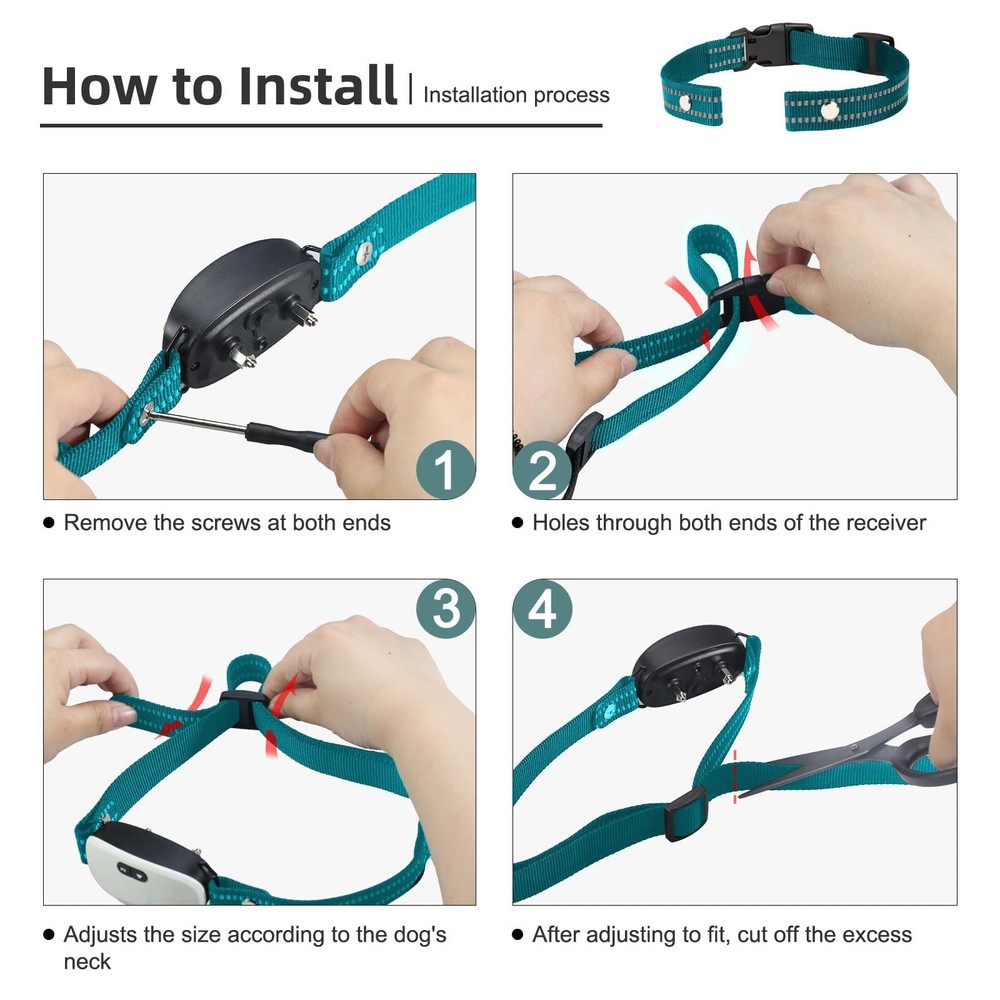 How to Install | Installation process

1

● Remove the screws at both ends

2

● Holes through both ends of the receiver

3

● Adjusts the size according to the dog's neck

4

● After adjusting to fit, cut off the excess