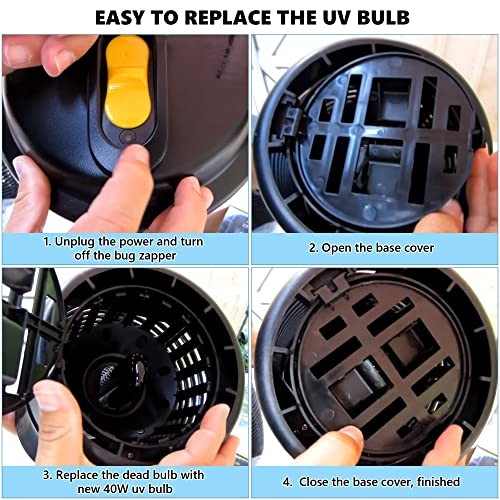 EASY TO REPLACE THE UV BULB

1. Unplug the power and turn off the bug zapper

2. Open the base cover

3. Replace the dead bulb with new 40W uv bulb

4. Close the base cover, finished