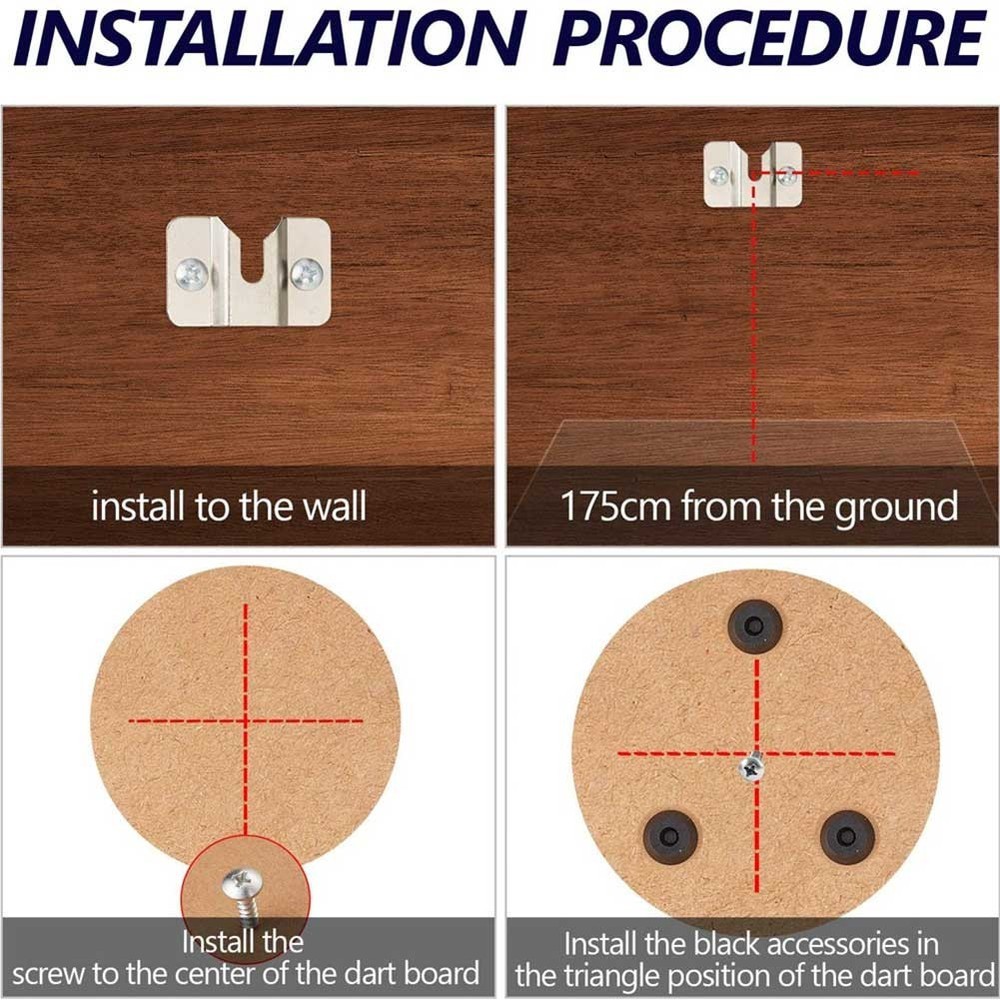 INSTALLATION PROCEDURE

install to the wall

175cm from the ground

Install the screw to the center of the dart board

Install the black accessories in the triangle position of the dart board