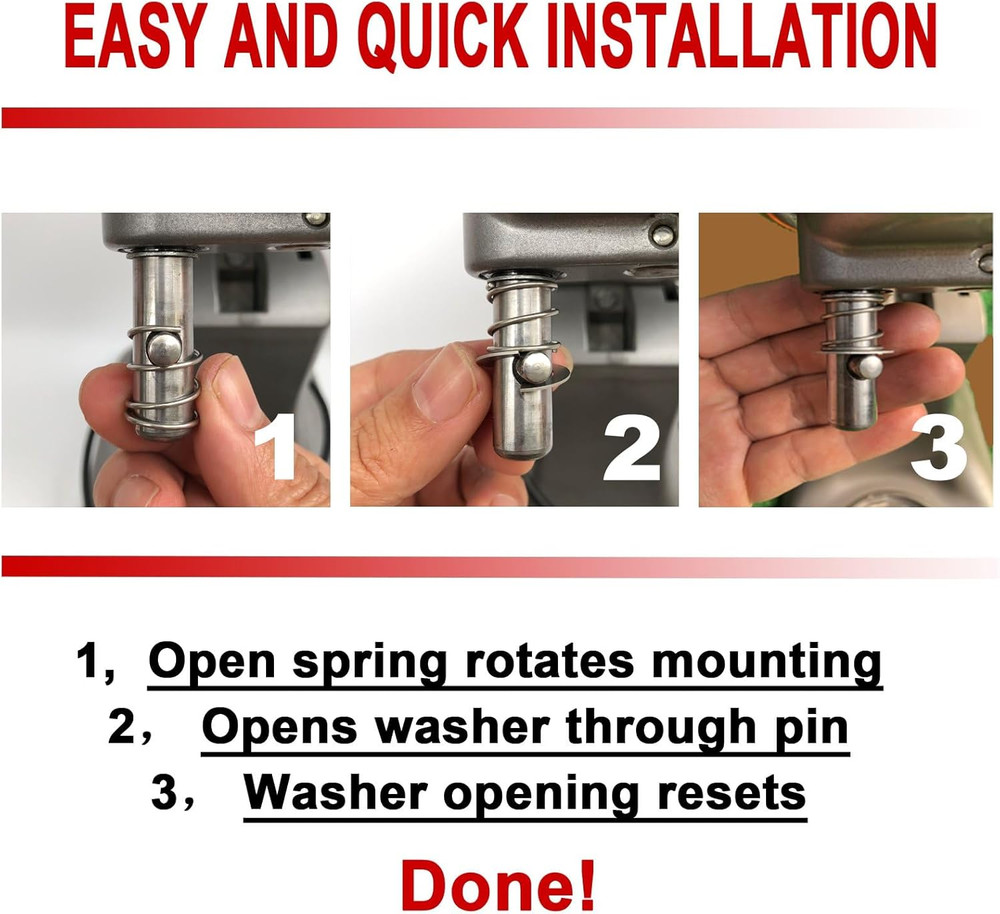 EASY AND QUICK INSTALLATION

1

2

3

1, Open spring rotates mounting
2, Opens washer through pin
3, Washer opening resets

Done!