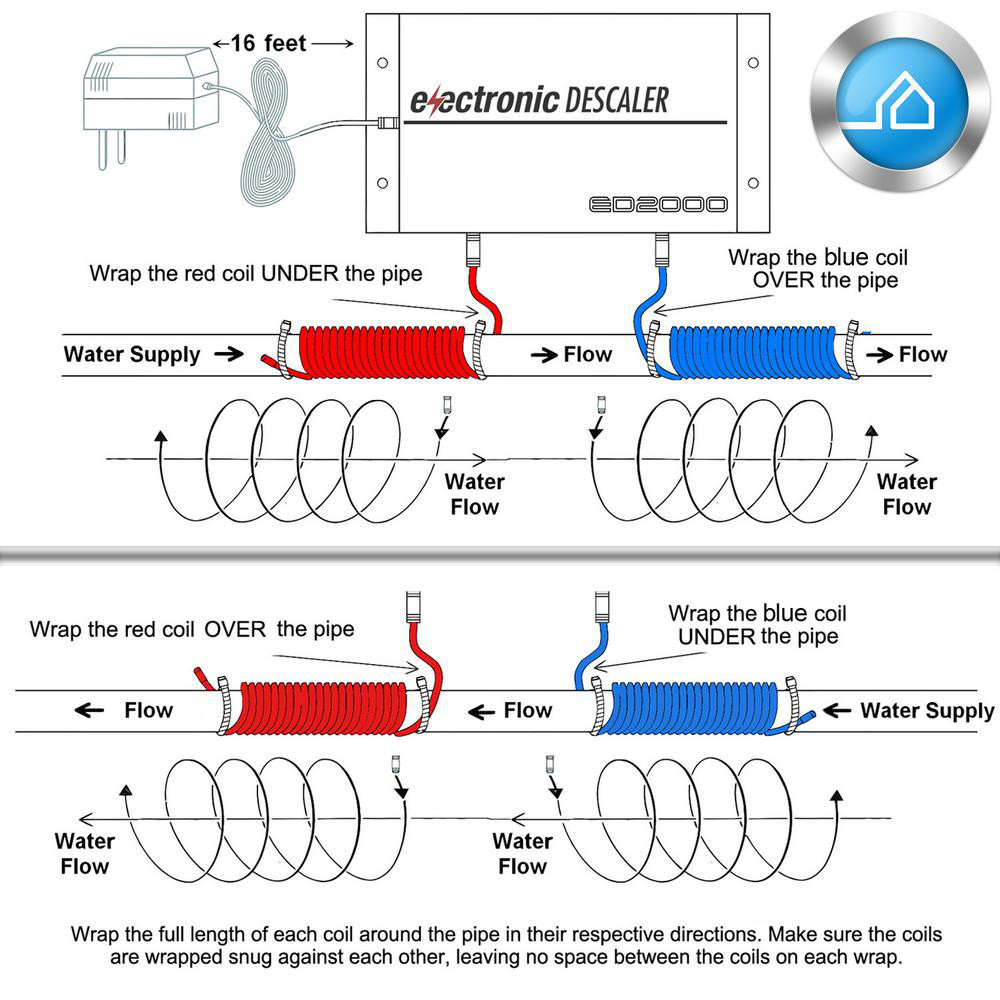 ←16 feet →

electronic DESCALER

ED2000

Wrap the red coil UNDER the pipe

Wrap the blue coil OVER the pipe

Water Supply → → Flow → Flow

Water Flow

Water Flow

Wrap the red coil OVER the pipe

Wrap the blue coil UNDER the pipe

← Flow ← Flow ← Water Supply

Water Flow

Water Flow

Wrap the full length of each coil around the pipe in their respective directions. Make sure the coils are wrapped snug against each other, leaving no space between the coils on each wrap.