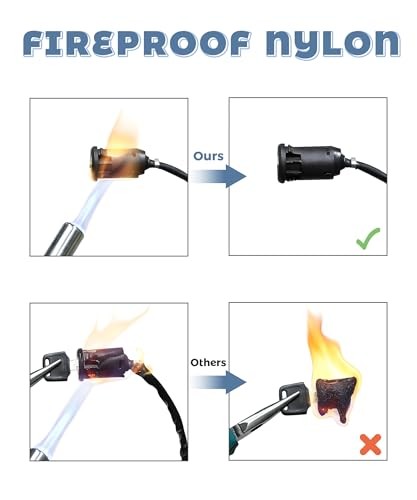 FIREPROOF NYLON

Ours

Others