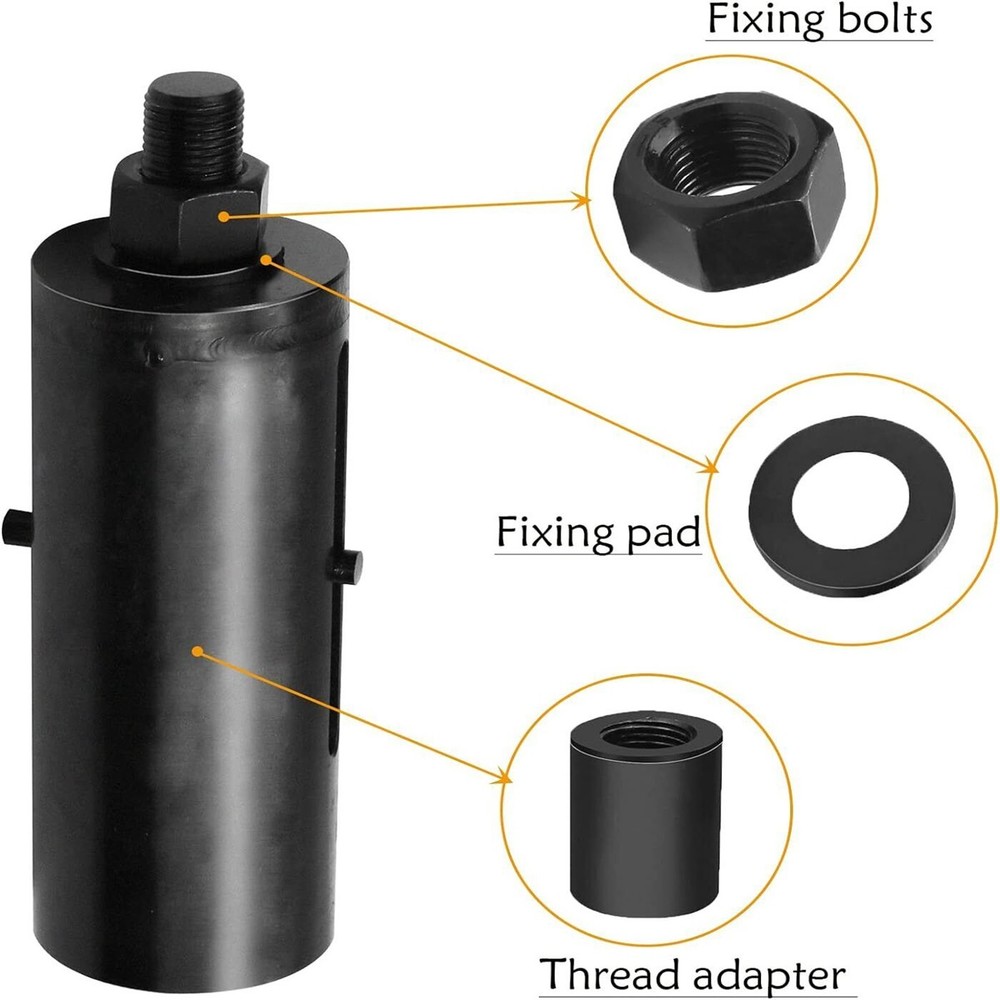 Fixing bolts

Fixing pad

Thread adapter