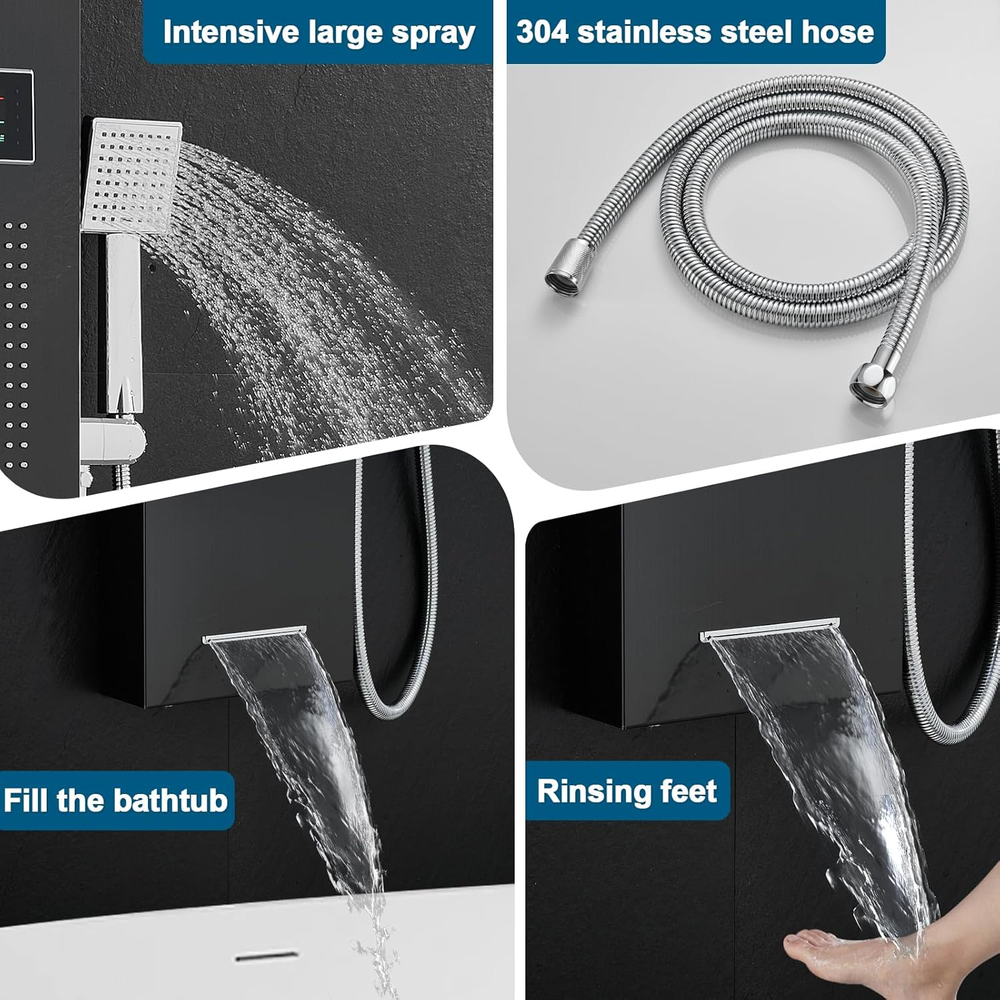 Intensive large spray

304 stainless steel hose

Fill the bathtub

Rinsing feet