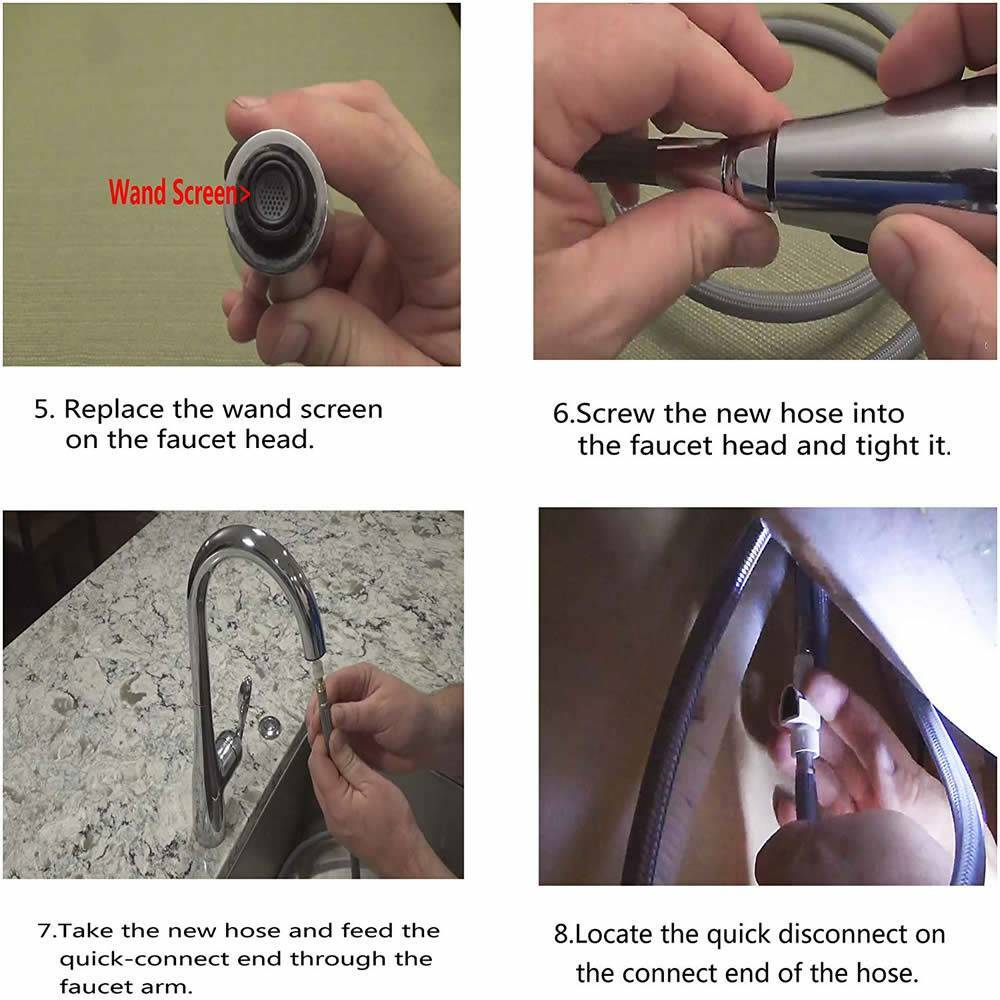 Wand Screen>

5. Replace the wand screen on the faucet head.

6.Screw the new hose into the faucet head and tight it.

7.Take the new hose and feed the quick-connect end through the faucet arm.

8.Locate the quick disconnect on the connect end of the hose.