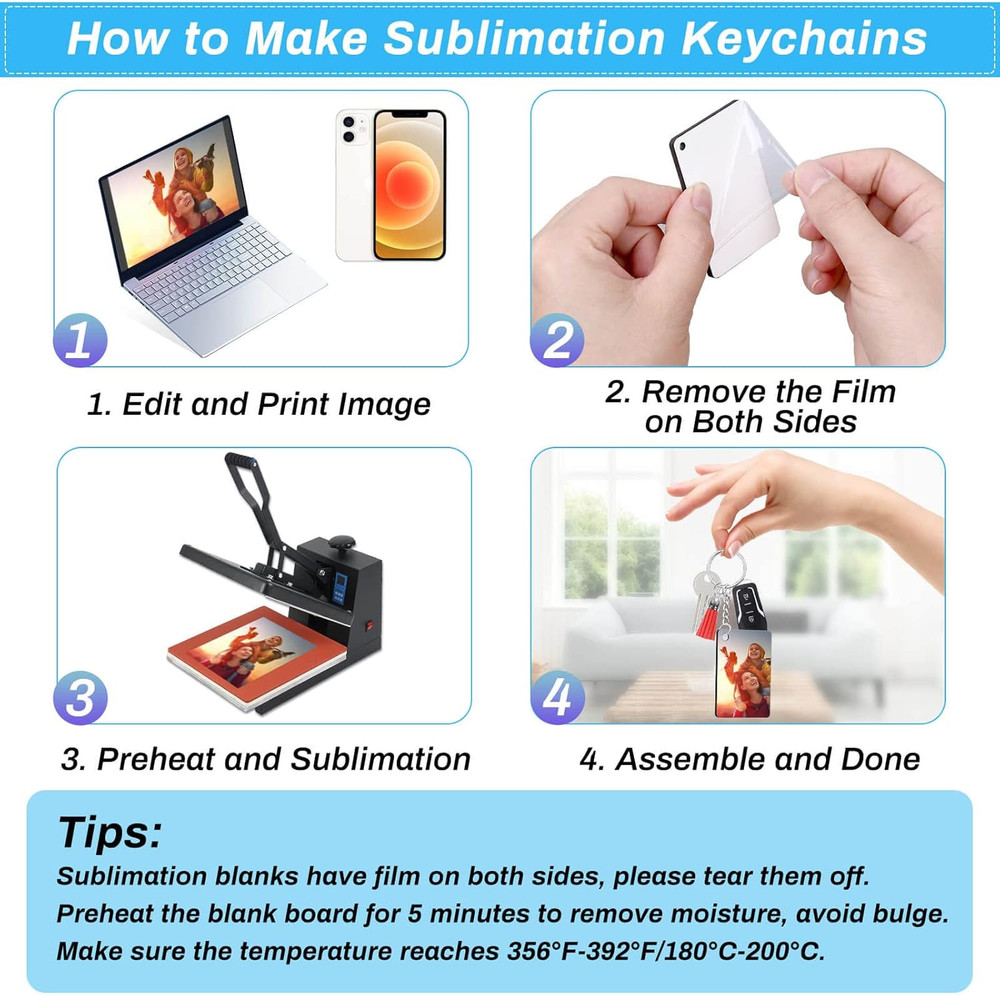 How to Make Sublimation Keychains

1

1. Edit and Print Image

2

2. Remove the Film on Both Sides

3

3. Preheat and Sublimation

4

4. Assemble and Done

Tips:
Sublimation blanks have film on both sides, please tear them off.
Preheat the blank board for 5 minutes to remove moisture, avoid bulge.
Make sure the temperature reaches 356°F-392°F/180°C-200°C.