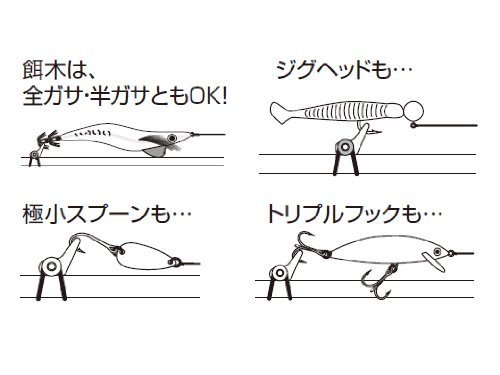 餌木は、
全ガサ･半ガサともOK!

ジグヘッドも…

極小スプーンも…

トリプルフックも…