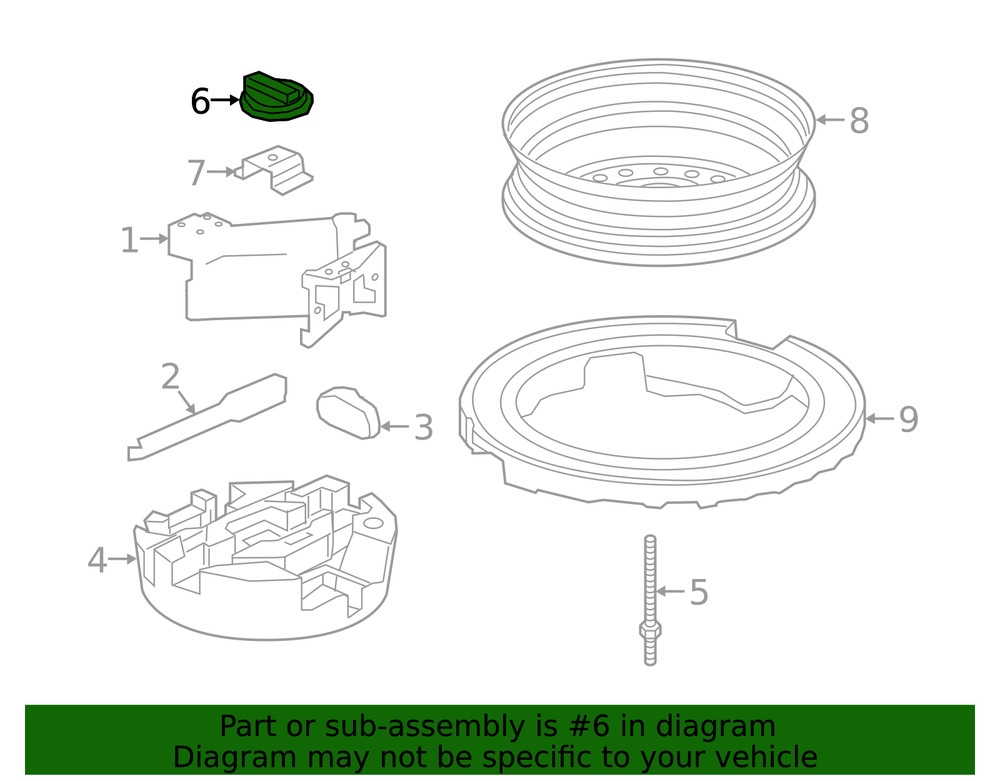 6
7
1
2
3
4
8
9
5

Part or sub-assembly is #6 in diagram
Diagram may not be specific to your vehicle