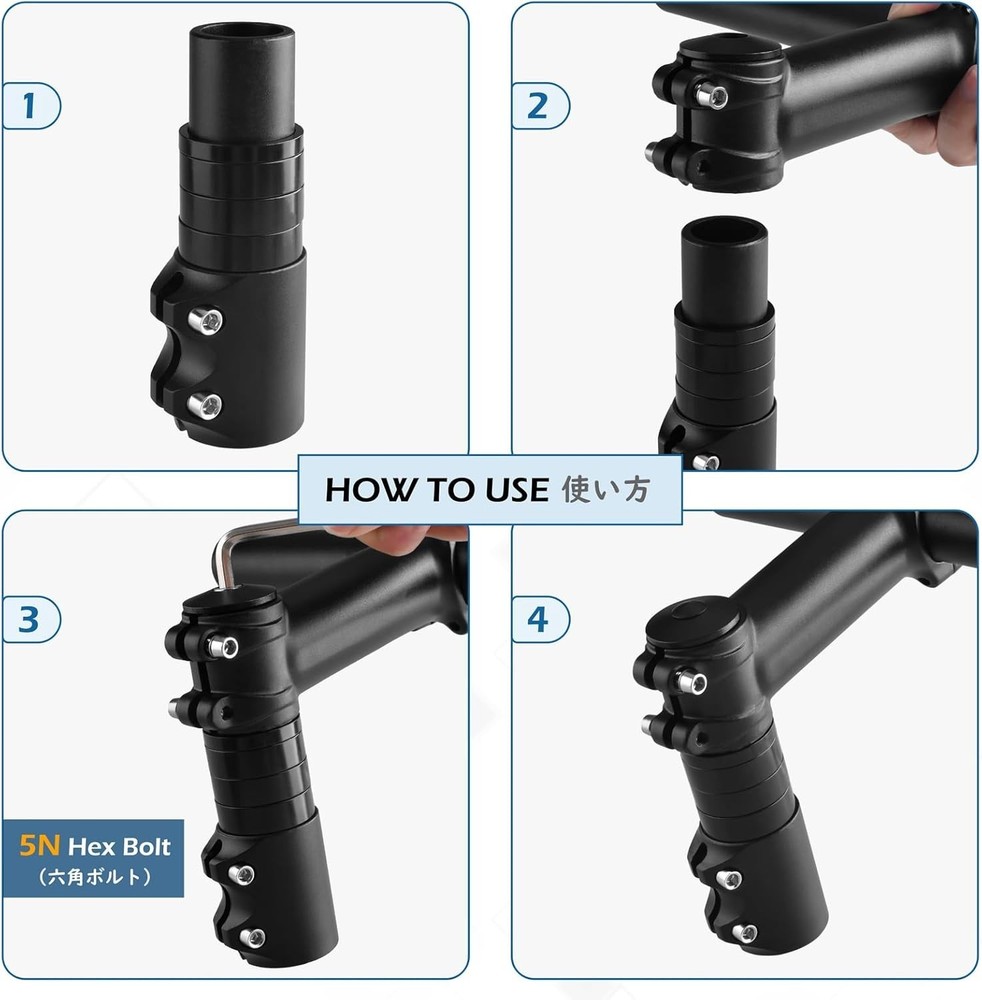 1

2

HOW TO USE 使い方

3

4

5N Hex Bolt
（六角ボルト）