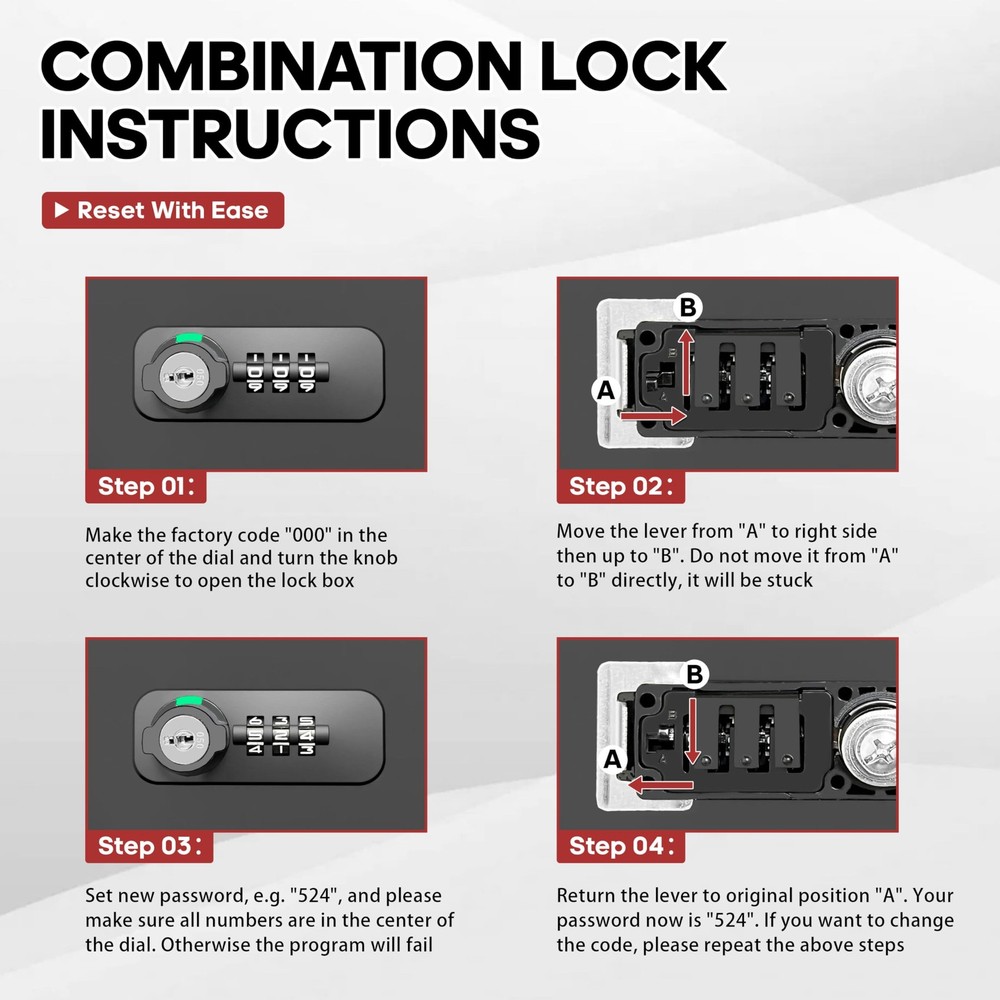 COMBINATION LOCK INSTRUCTIONS

▶ Reset With Ease

Step 01:

Make the factory code "000" in the center of the dial and turn the knob clockwise to open the lock box

B

A

Step 02:

Move the lever from "A" to right side then up to "B". Do not move it from "A" to "B" directly, it will be stuck

Step 03:

Set new password, e.g. "524", and please make sure all numbers are in the center of the dial. Otherwise the program will fail

B

A

Step 04:

Return the lever to original position "A". Your password now is "524". If you want to change the code, please repeat the above steps