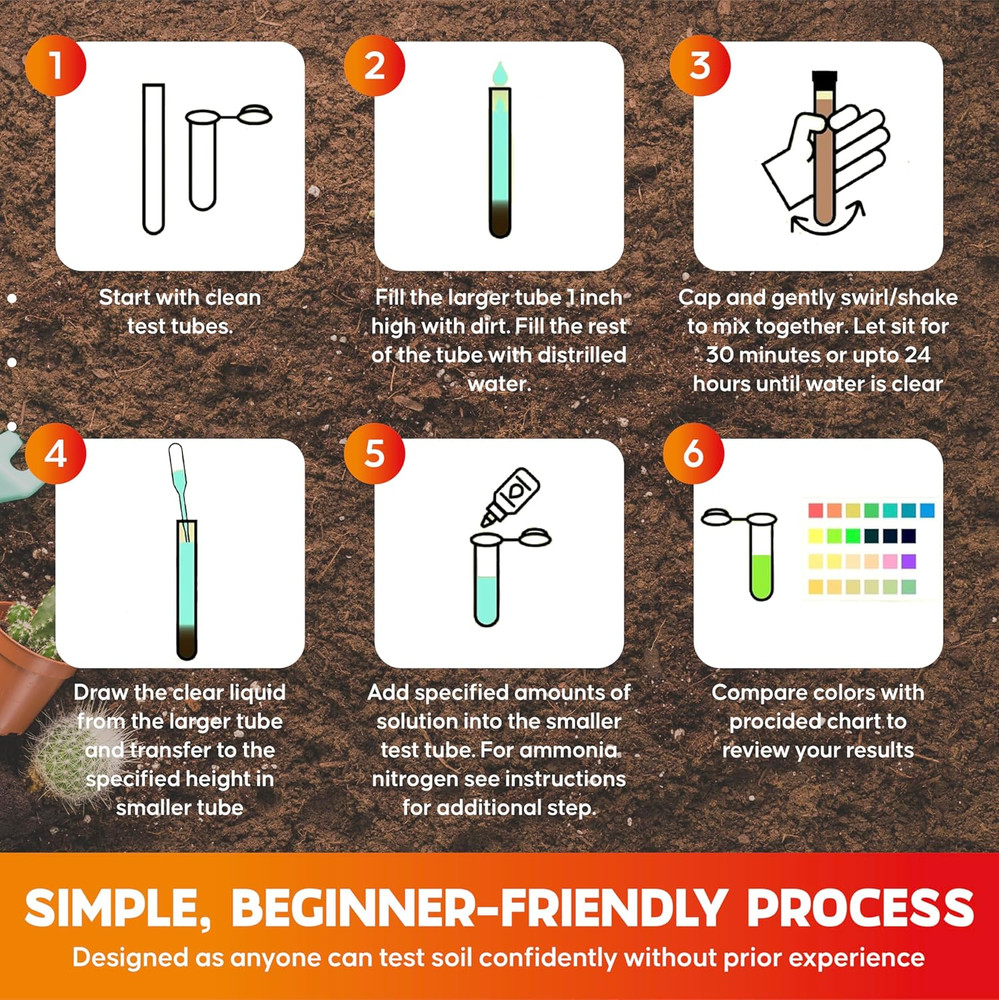 1

Start with clean test tubes.

2

Fill the larger tube 1 inch high with dirt. Fill the rest of the tube with distrilled water.

3

Cap and gently swirl/shake to mix together. Let sit for 30 minutes or upto 24 hours until water is clear

4

Draw the clear liquid from the larger tube and transfer to the specified height in smaller tube

5

Add specified amounts of solution into the smaller test tube. For ammonia nitrogen see instructions for additional step.

6

Compare colors with procided chart to review your results

SIMPLE, BEGINNER-FRIENDLY PROCESS

Designed as anyone can test soil confidently without prior experience