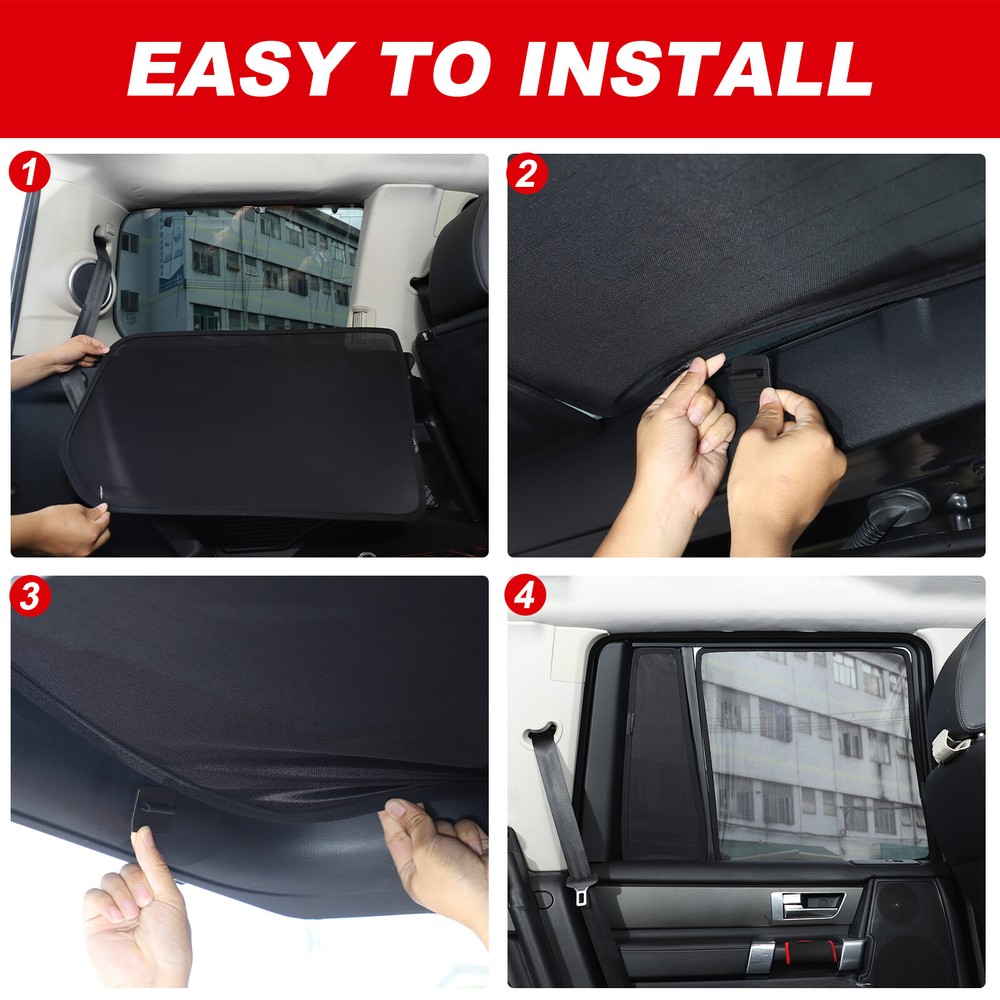 EASY TO INSTALL

1

2

3

4