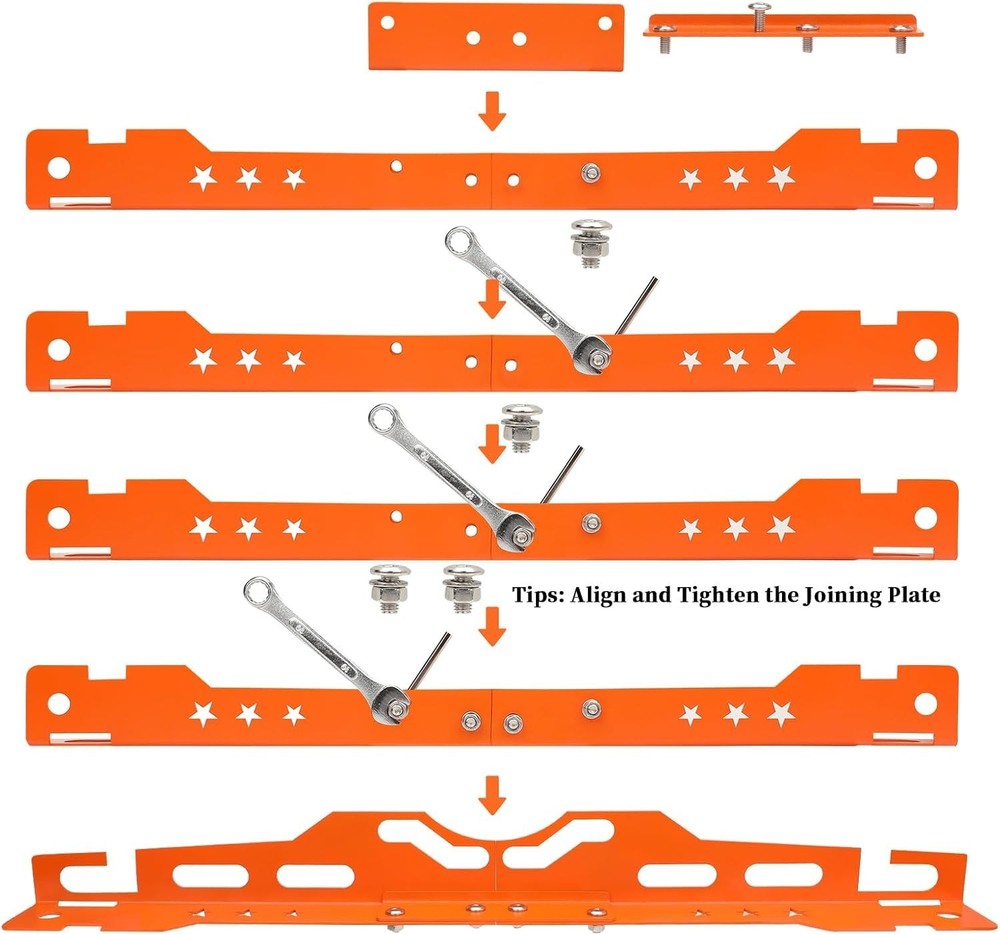 Tips: Align and Tighten the Joining Plate