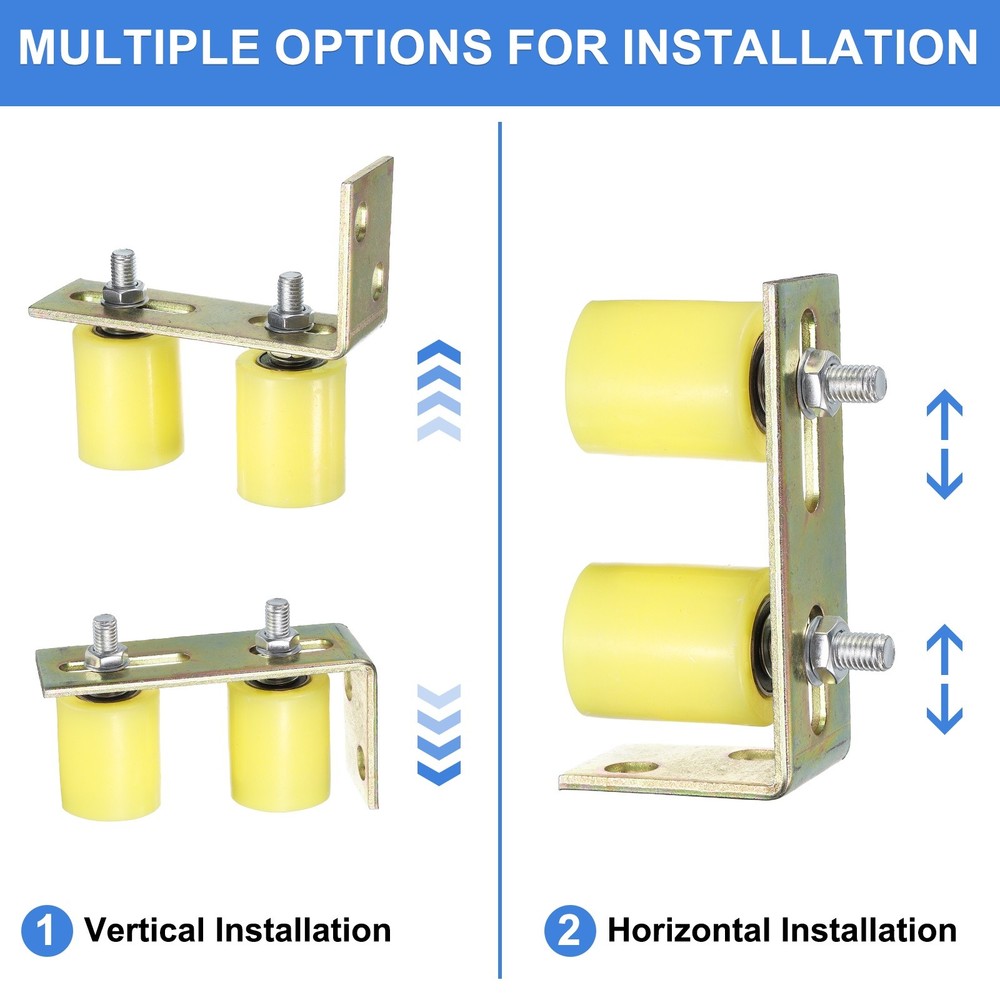 MULTIPLE OPTIONS FOR INSTALLATION

1 Vertical Installation

2 Horizontal Installation