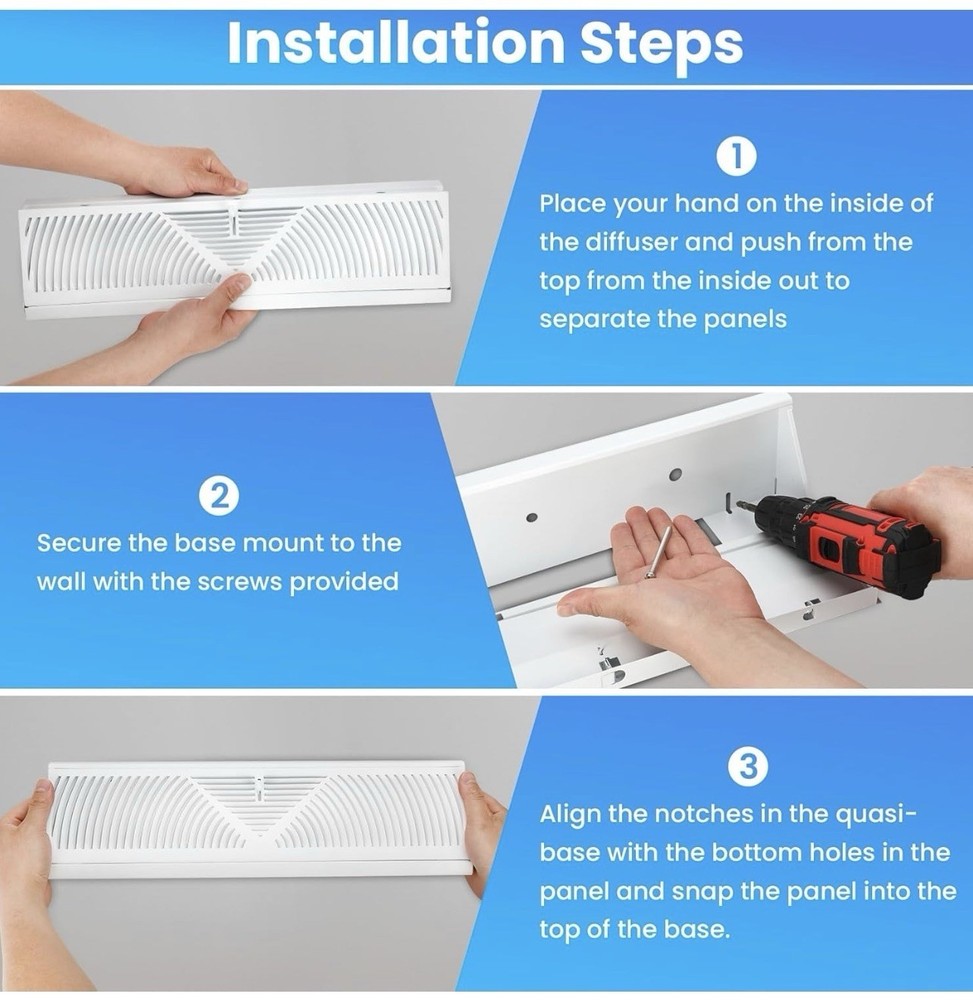 Installation Steps

1

Place your hand on the inside of the diffuser and push from the top from the inside out to separate the panels

2

Secure the base mount to the wall with the screws provided

3

Align the notches in the quasi-base with the bottom holes in the panel and snap the panel into the top of the base.