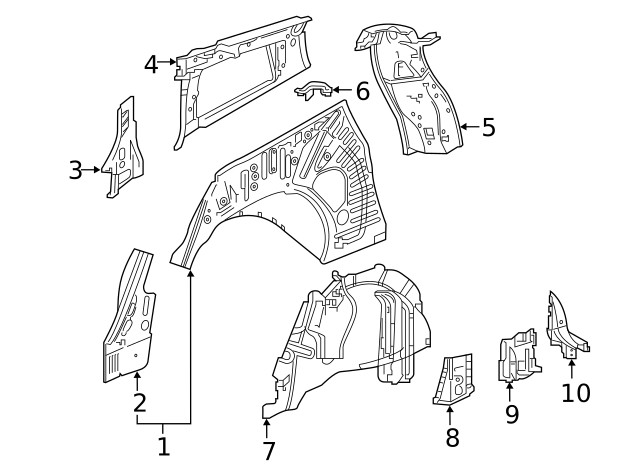 4
6
5
3
2
1
7
8
9
10