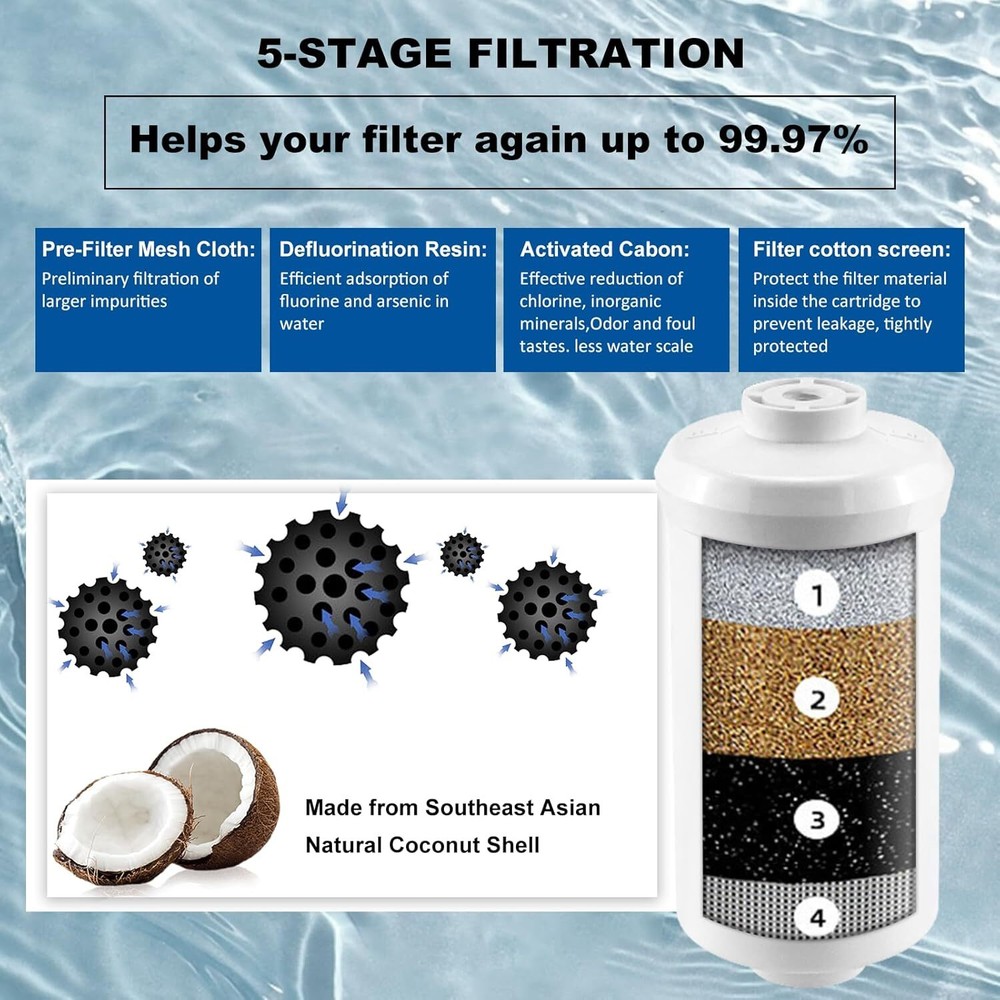 5-STAGE FILTRATION

Helps your filter again up to 99.97%

Pre-Filter Mesh Cloth:
Preliminary filtration of larger impurities

Defluorination Resin:
Efficient adsorption of fluorine and arsenic in water

Activated Cabon:
Effective reduction of chlorine, inorganic minerals,Odor and foul tastes. less water scale

Filter cotton screen:
Protect the filter material inside the cartridge to prevent leakage, tightly protected

Made from Southeast Asian Natural Coconut Shell

1

2

3

4