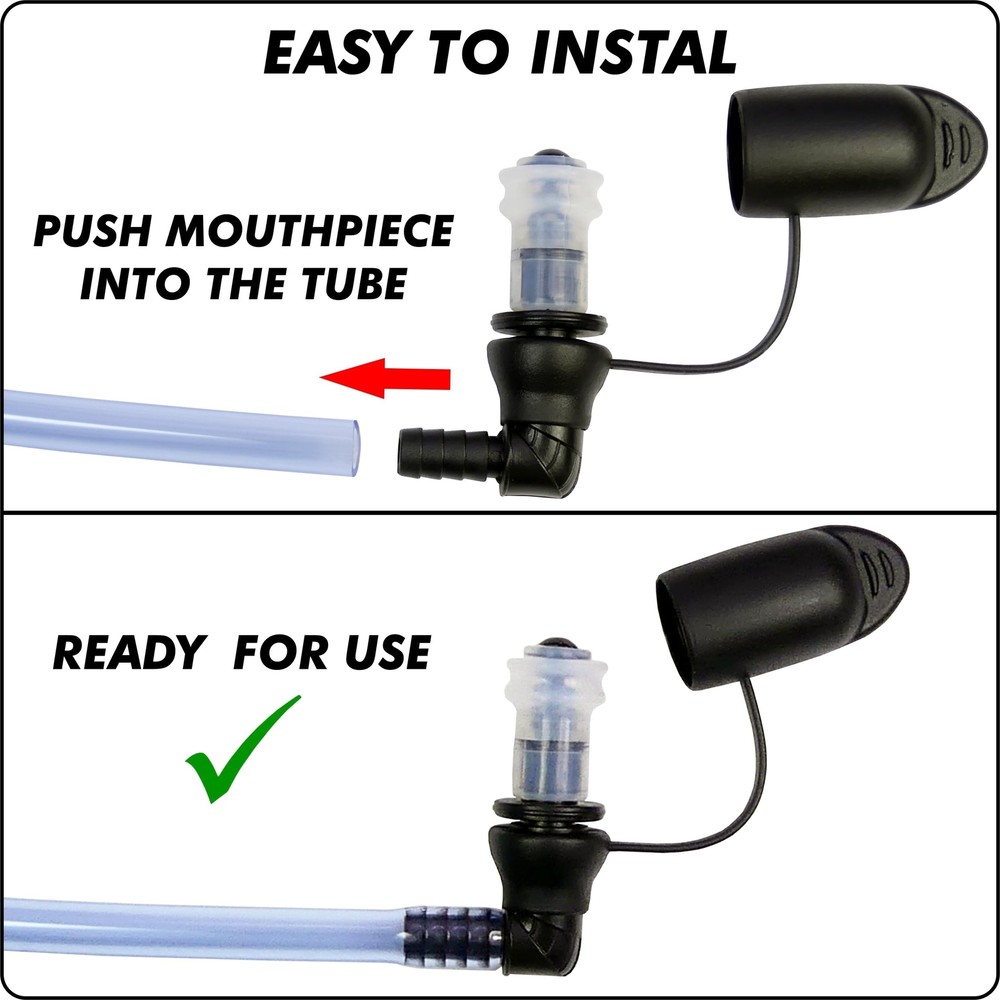 EASY TO INSTAL

PUSH MOUTHPIECE INTO THE TUBE

READY FOR USE