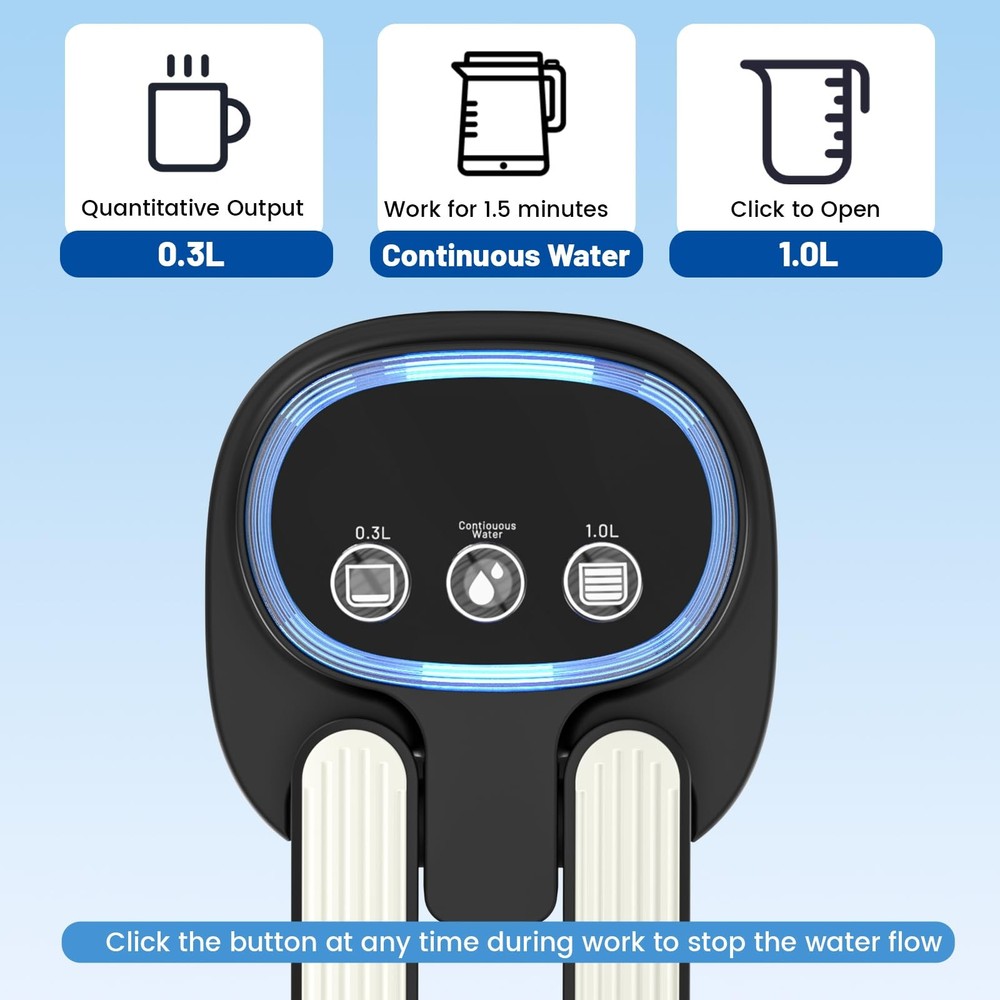 Quantitative Output
0.3L

Work for 1.5 minutes
Continuous Water

Click to Open
1.0L

0.3L
Contiouous Water
1.0L

Click the button at any time during work to stop the water flow