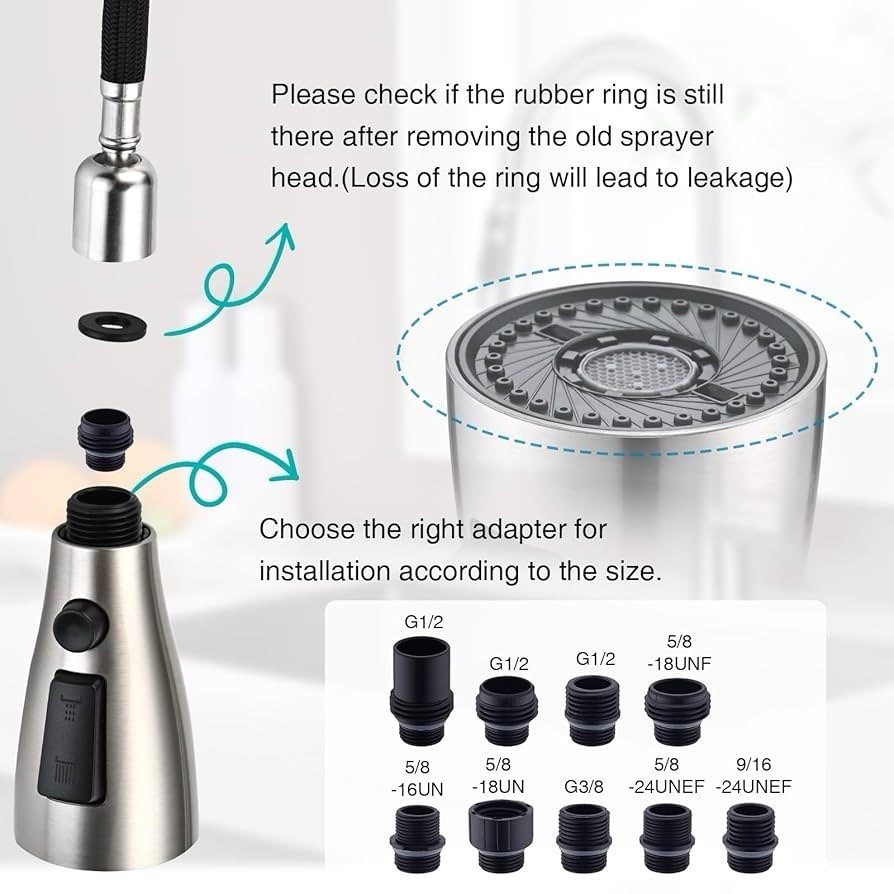 Please check if the rubber ring is still there after removing the old sprayer head.(Loss of the ring will lead to leakage)

Choose the right adapter for installation according to the size.

G1/2

G1/2

G1/2

5/8
-18UNF

5/8
-16UN

5/8
-18UN

G3/8

5/8
-24UNEF

9/16
-24UNEF