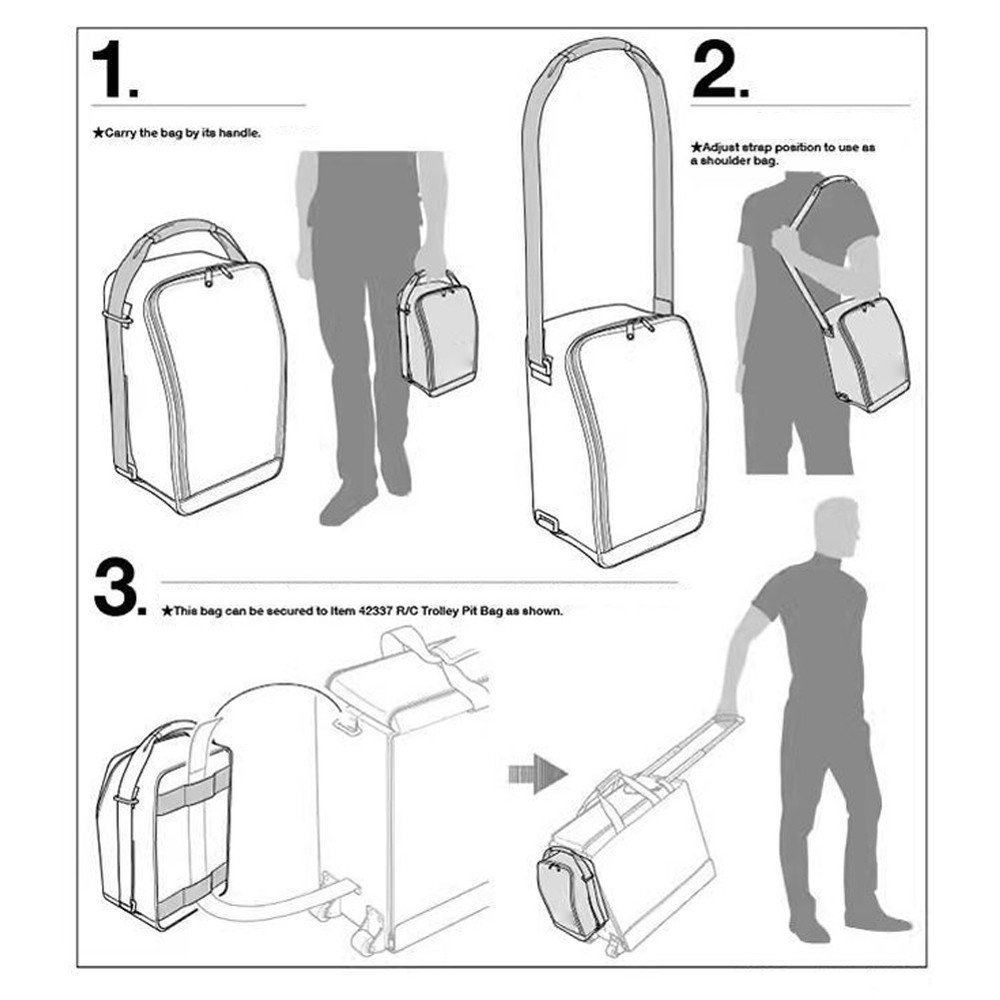 1.

★Carry the bag by its handle.

2.

★Adjust strap position to use as a shoulder bag.

3.

★This bag can be secured to Item 42337 R/C Trolley Pit Bag as shown.