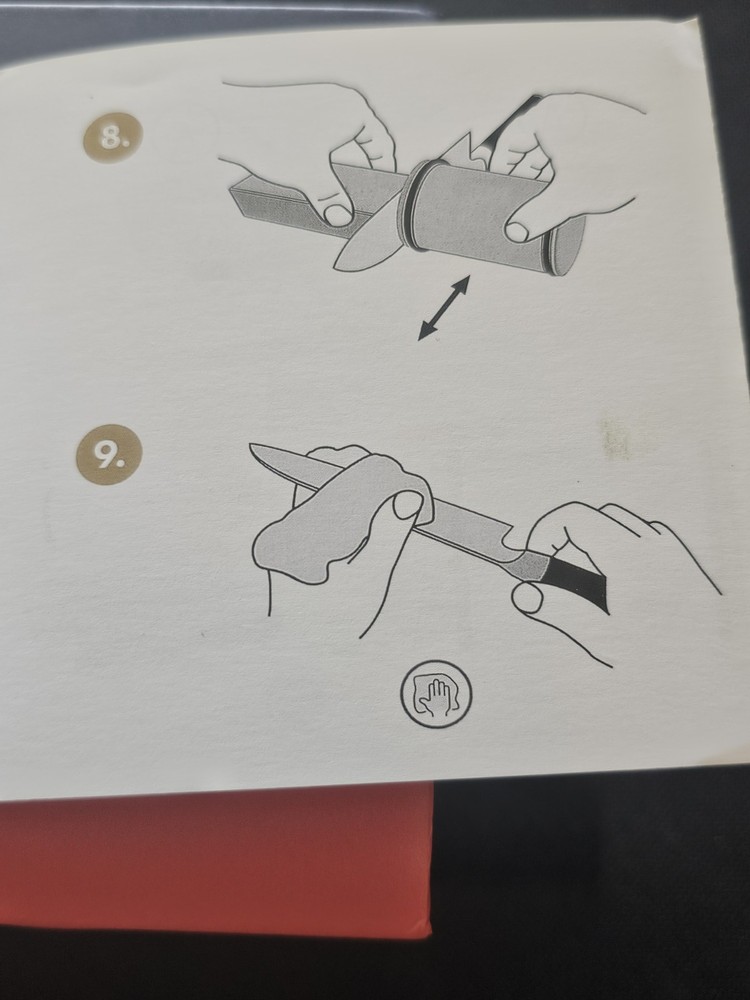 8.

9.