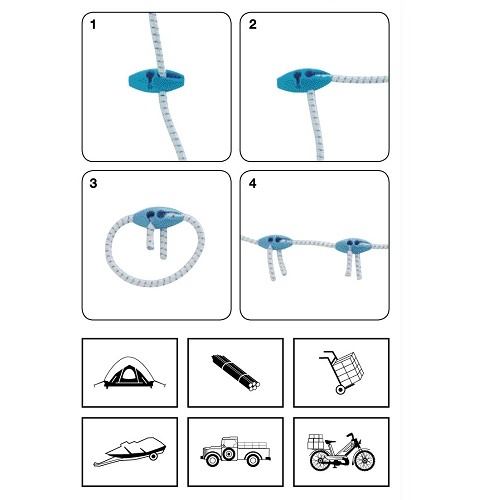 1

2

3

4