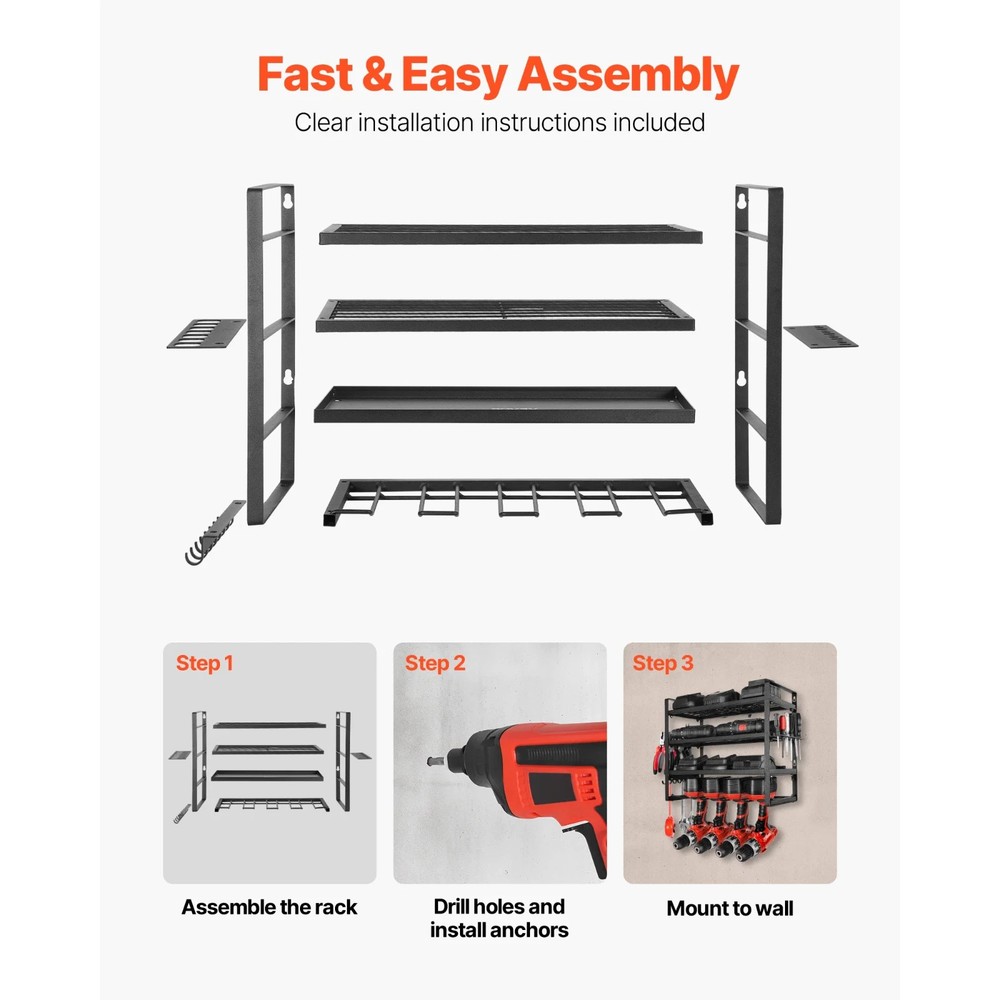 Fast & Easy Assembly
Clear installation instructions included

Step 1
Assemble the rack

Step 2
Drill holes and install anchors

Step 3
Mount to wall