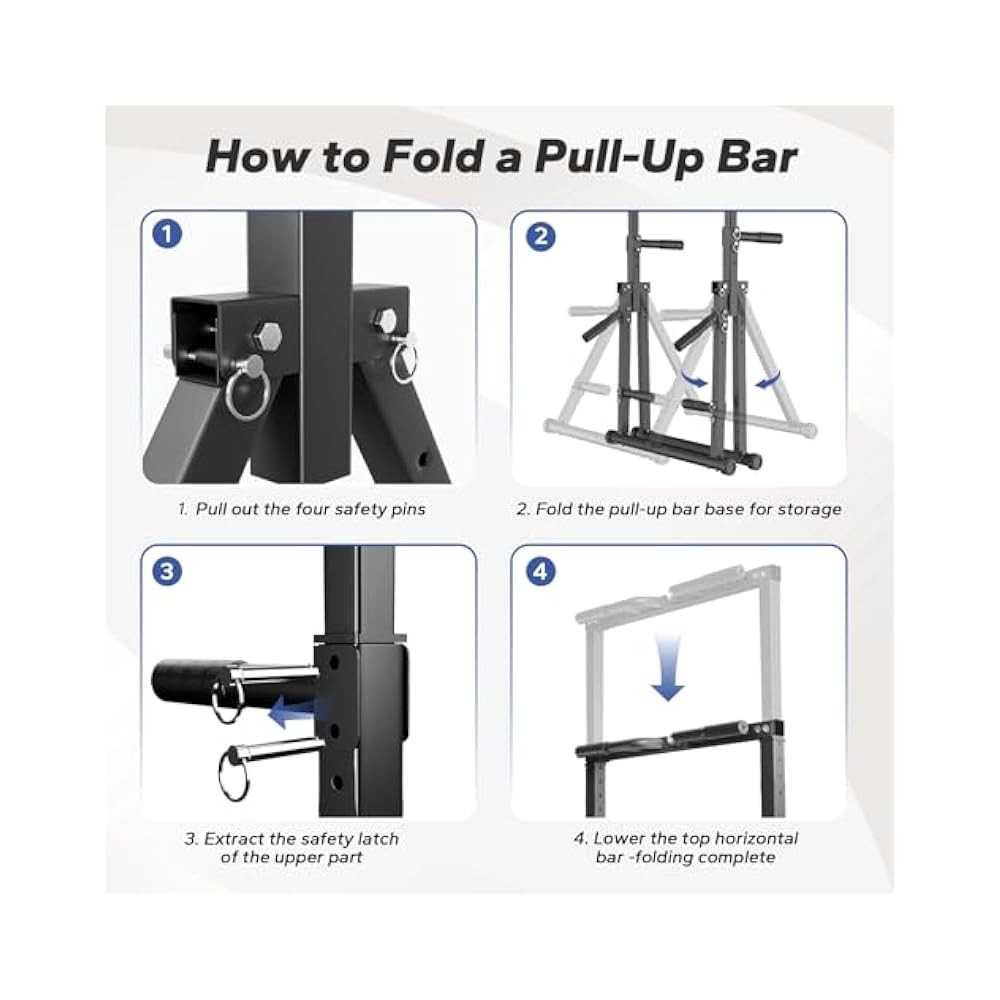 How to Fold a Pull-Up Bar

1

1. Pull out the four safety pins

2

2. Fold the pull-up bar base for storage

3

3. Extract the safety latch of the upper part

4

4. Lower the top horizontal bar -folding complete