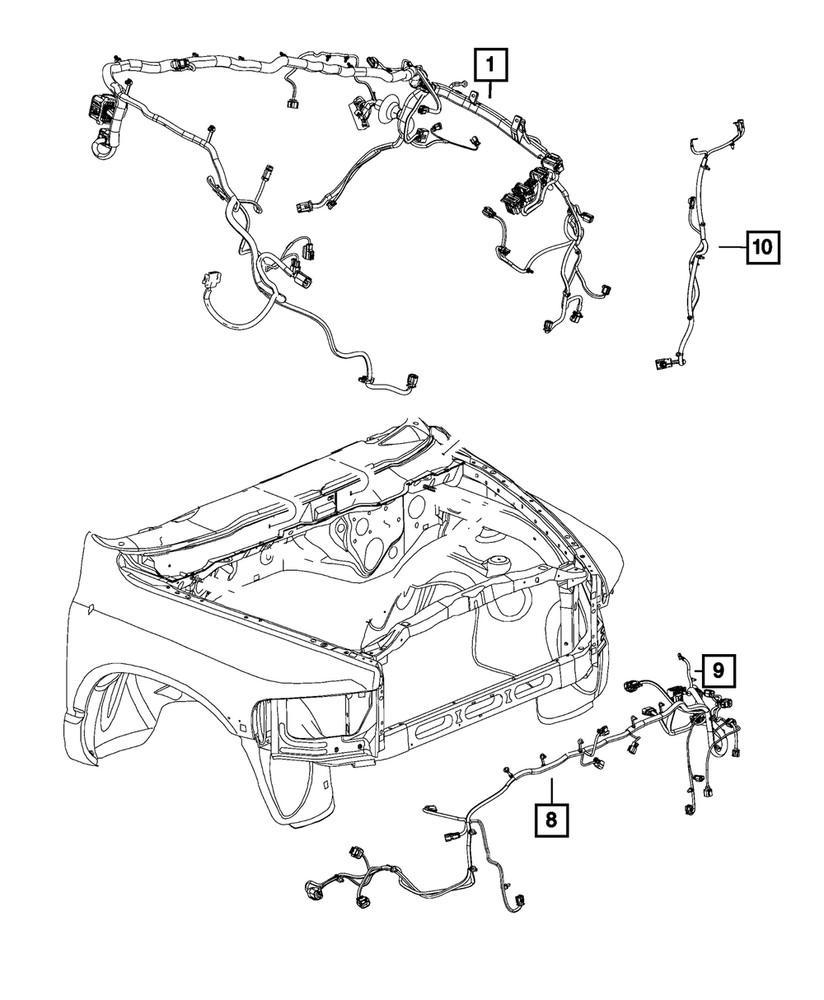 1
10
9
8