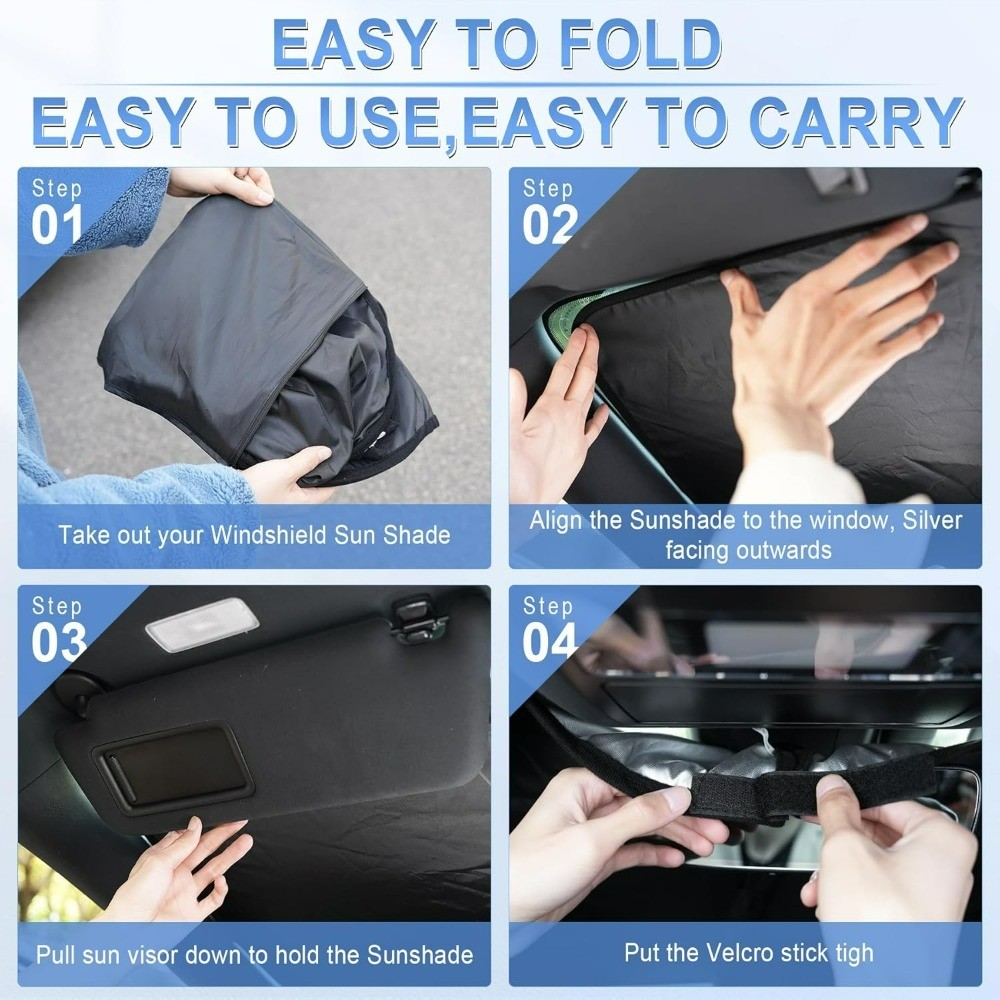 EASY TO FOLD
EASY TO USE,EASY TO CARRY

Step 01
Take out your Windshield Sun Shade

Step 02
Align the Sunshade to the window, Silver facing outwards

Step 03
Pull sun visor down to hold the Sunshade

Step 04
Put the Velcro stick tigh