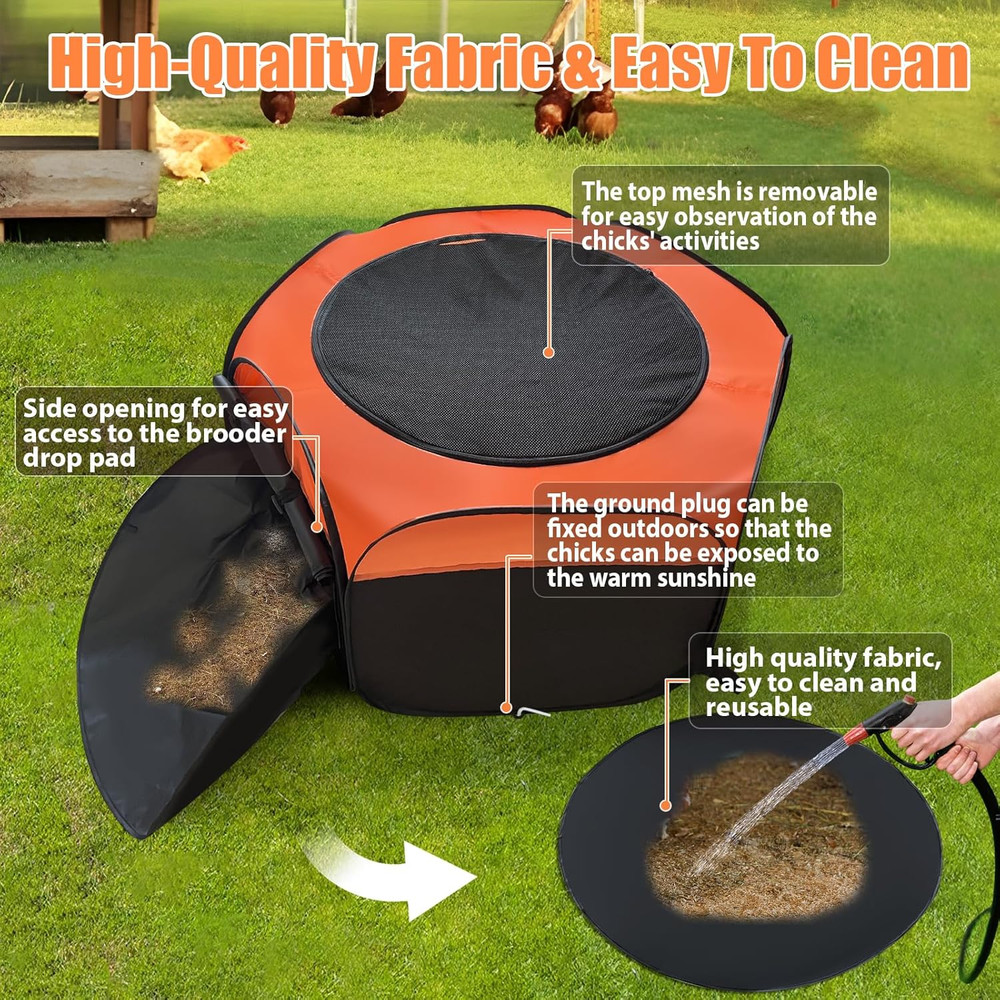 High-Quality Fabric & Easy To Clean

The top mesh is removable for easy observation of the chicks' activities

Side opening for easy access to the brooder drop pad

The ground plug can be fixed outdoors so that the chicks can be exposed to the warm sunshine

High quality fabric, easy to clean and reusable