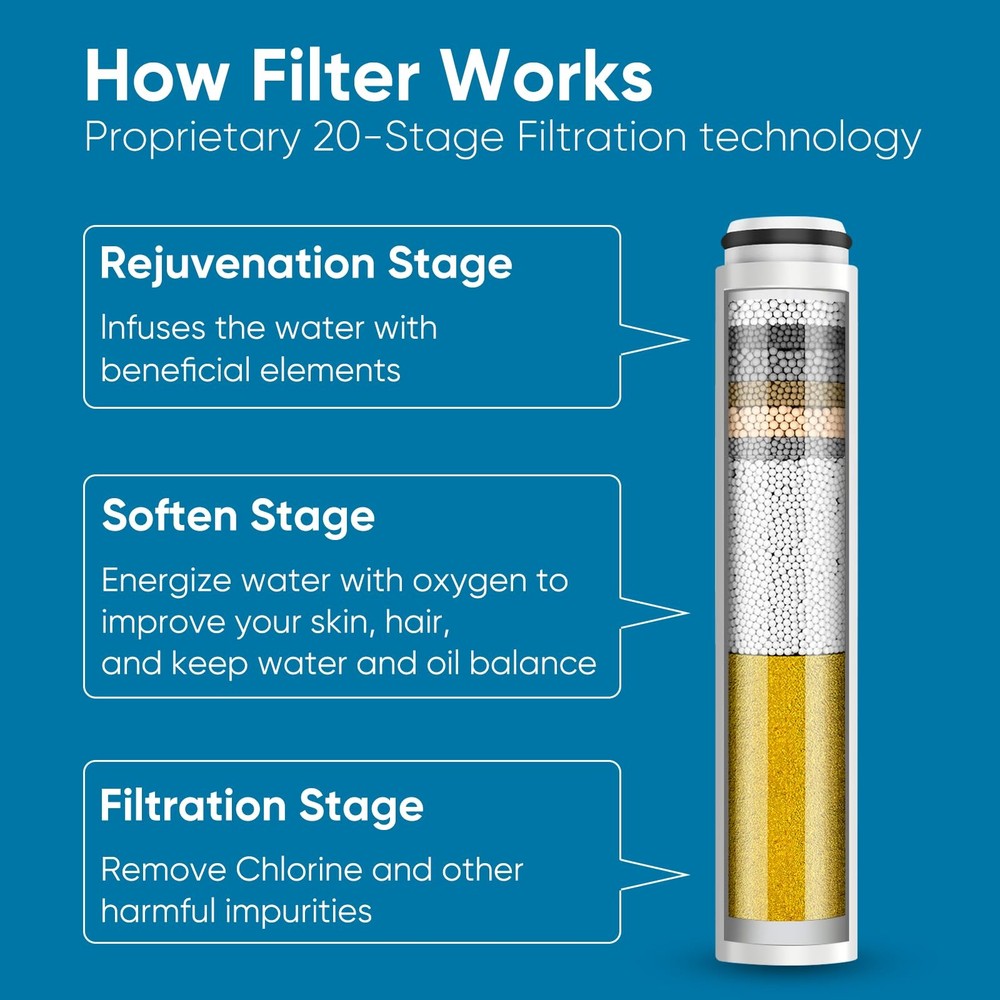 How Filter Works
Proprietary 20-Stage Filtration technology

Rejuvenation Stage
Infuses the water with beneficial elements

Soften Stage
Energize water with oxygen to improve your skin, hair, and keep water and oil balance

Filtration Stage
Remove Chlorine and other harmful impurities