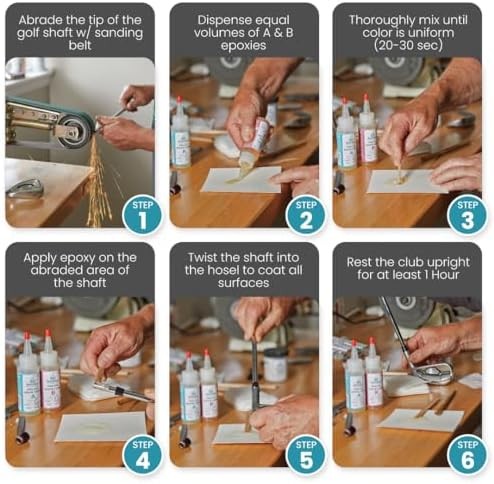 Abrade the tip of the golf shaft w/ sanding belt

STEP 1

Dispense equal volumes of A & B epoxies

STEP 2

Thoroughly mix until color is uniform (20-30 sec)

STEP 3

Apply epoxy on the abraded area of the shaft

STEP 4

Twist the shaft into the hosel to coat all surfaces

STEP 5

Rest the club upright for at least 1 Hour

STEP 6