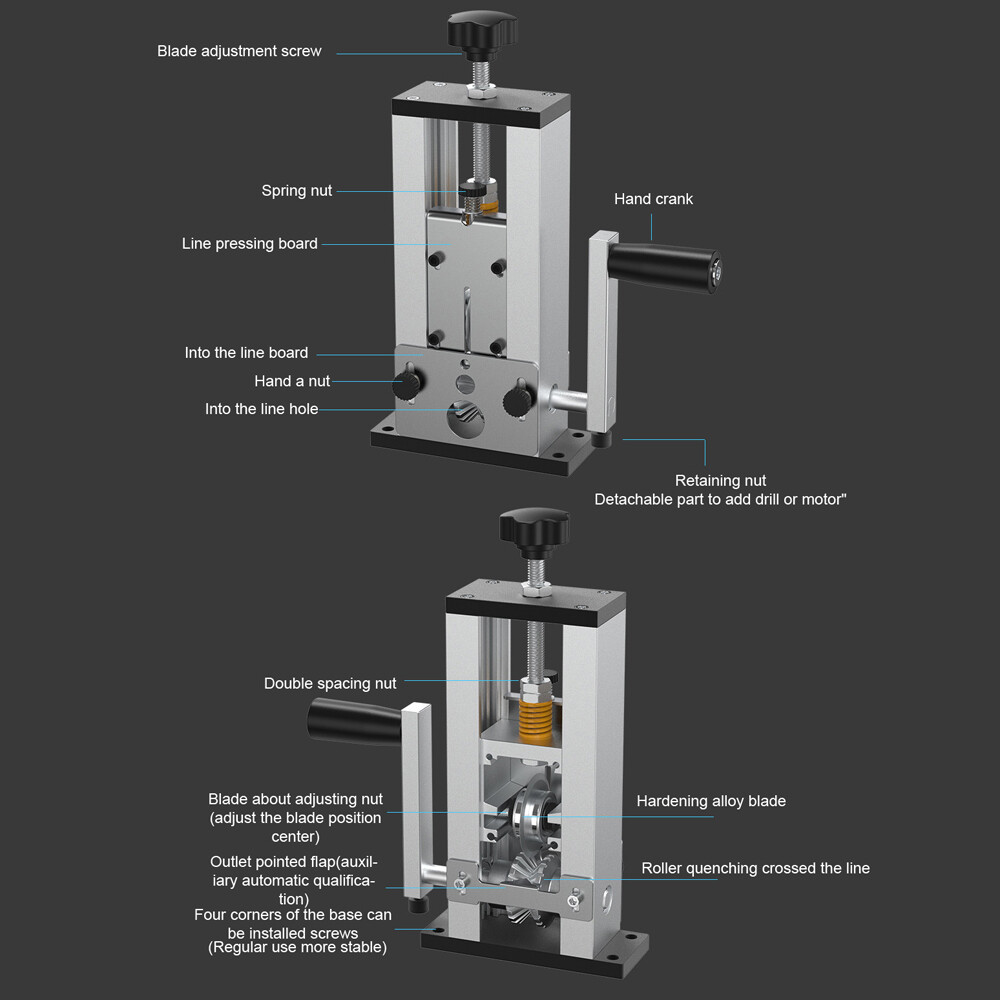 Blade adjustment screw

Spring nut

Hand crank

Line pressing board

Into the line board

Hand a nut

Into the line hole

Retaining nut
Detachable part to add drill or motor"

Double spacing nut

Blade about adjusting nut (adjust the blade position center)

Hardening alloy blade

Outlet pointed flap(auxiliary automatic qualification)

Roller quenching crossed the line

Four corners of the base can be installed screws
(Regular use more stable)