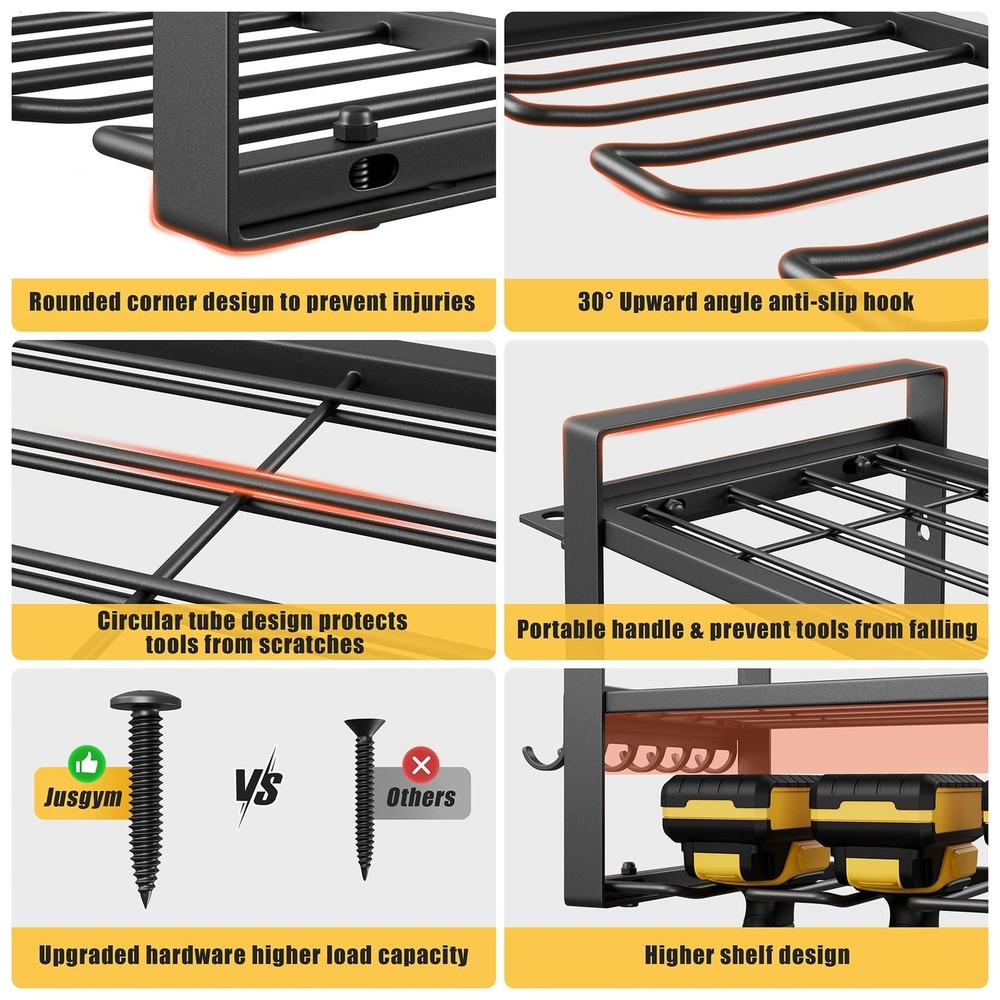 Rounded corner design to prevent injuries

30° Upward angle anti-slip hook

Circular tube design protects tools from scratches

Portable handle & prevent tools from falling

Jusgym

VS

Others

Upgraded hardware higher load capacity

Higher shelf design