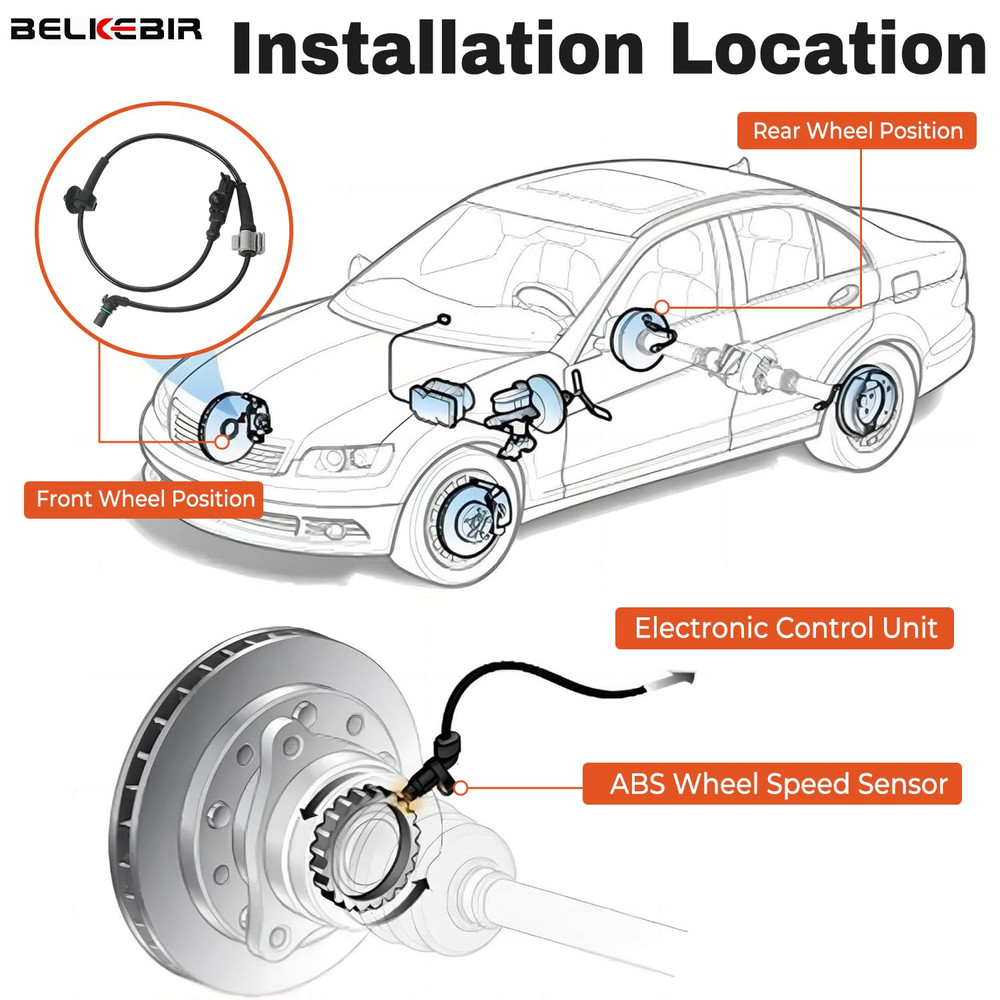 BELKEBIR Installation Location

Rear Wheel Position

Front Wheel Position

Electronic Control Unit

ABS Wheel Speed Sensor