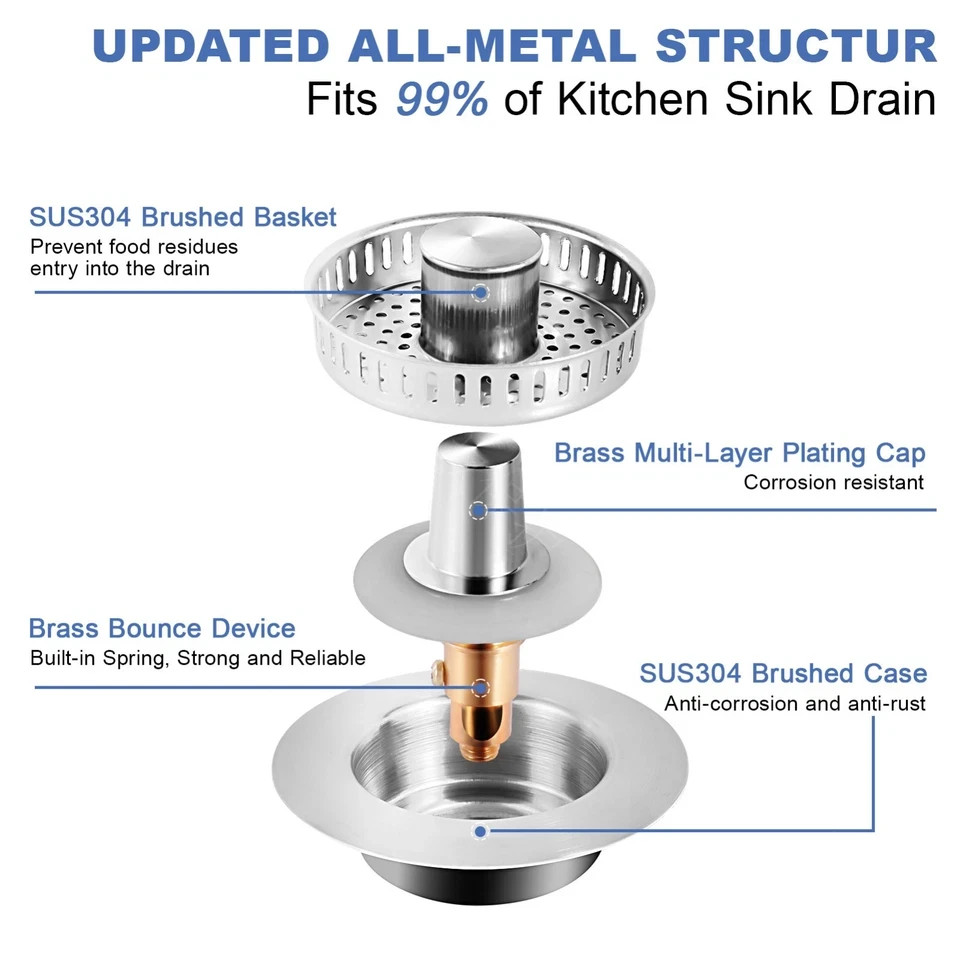 UPDATED ALL-METAL STRUCTUR
Fits 99% of Kitchen Sink Drain

SUS304 Brushed Basket
Prevent food residues entry into the drain

Brass Multi-Layer Plating Cap
Corrosion resistant

Brass Bounce Device
Built-in Spring, Strong and Reliable

SUS304 Brushed Case
Anti-corrosion and anti-rust